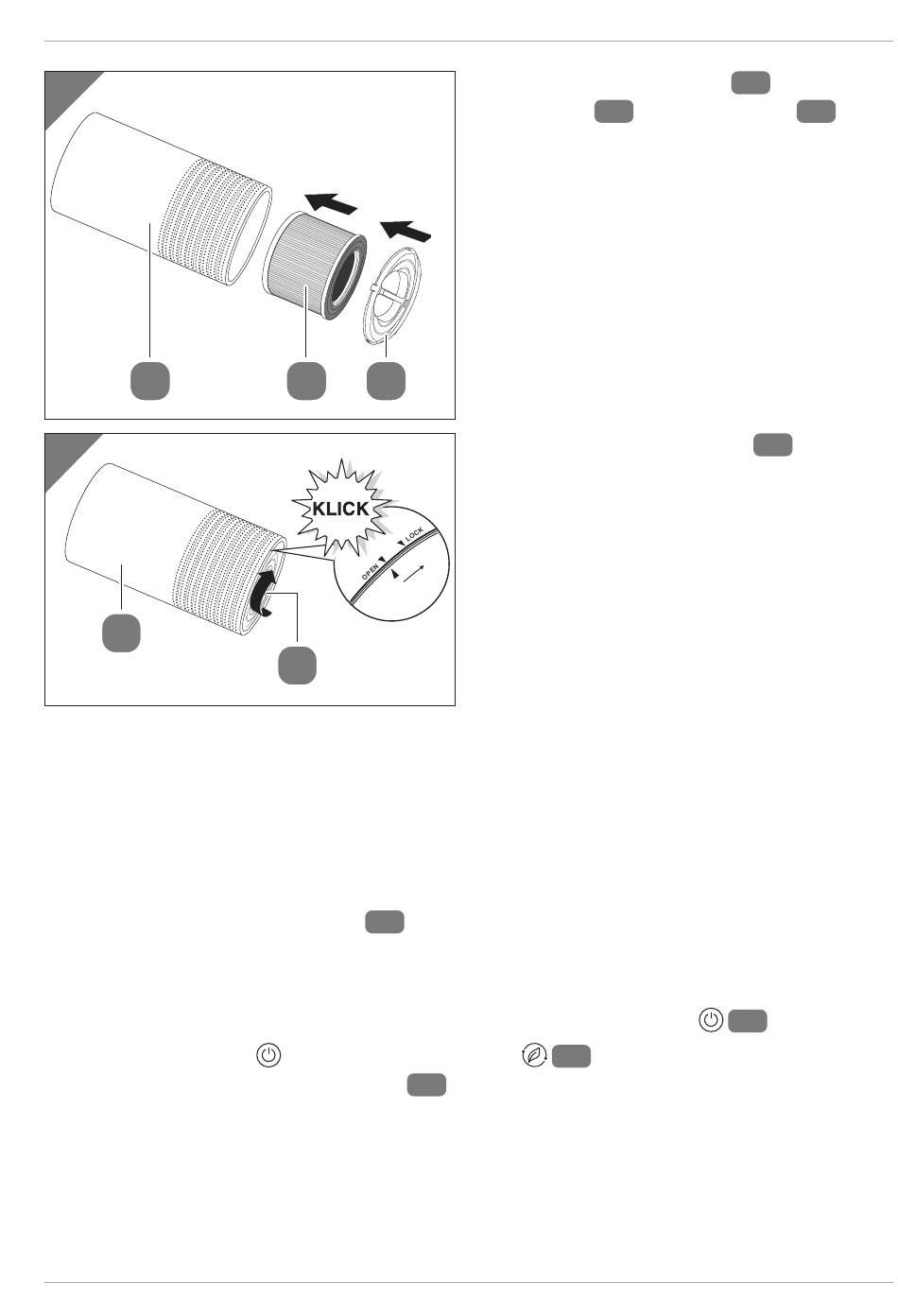 KLICK

OPEN

LOCK