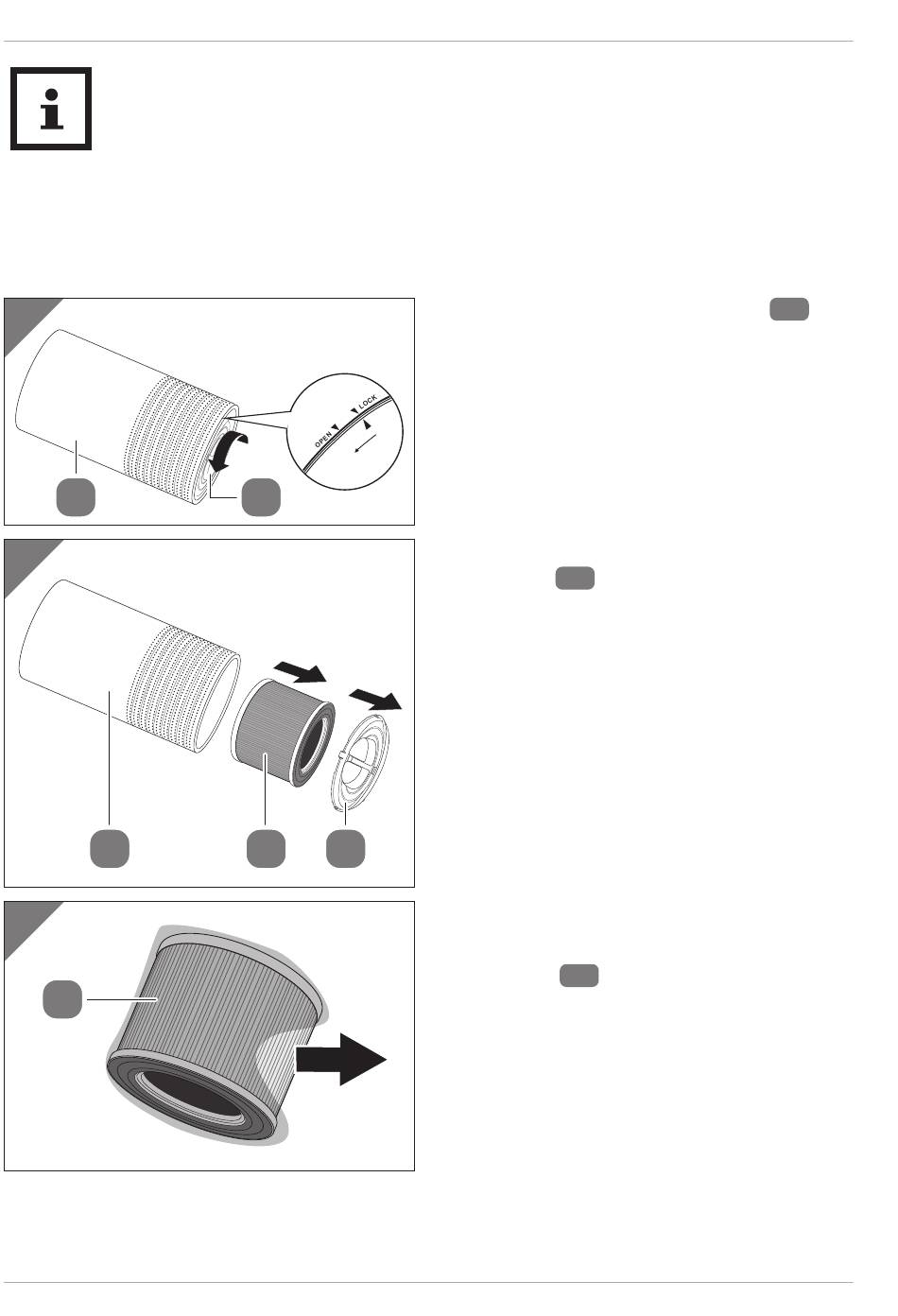 i

OPEN
LOCK