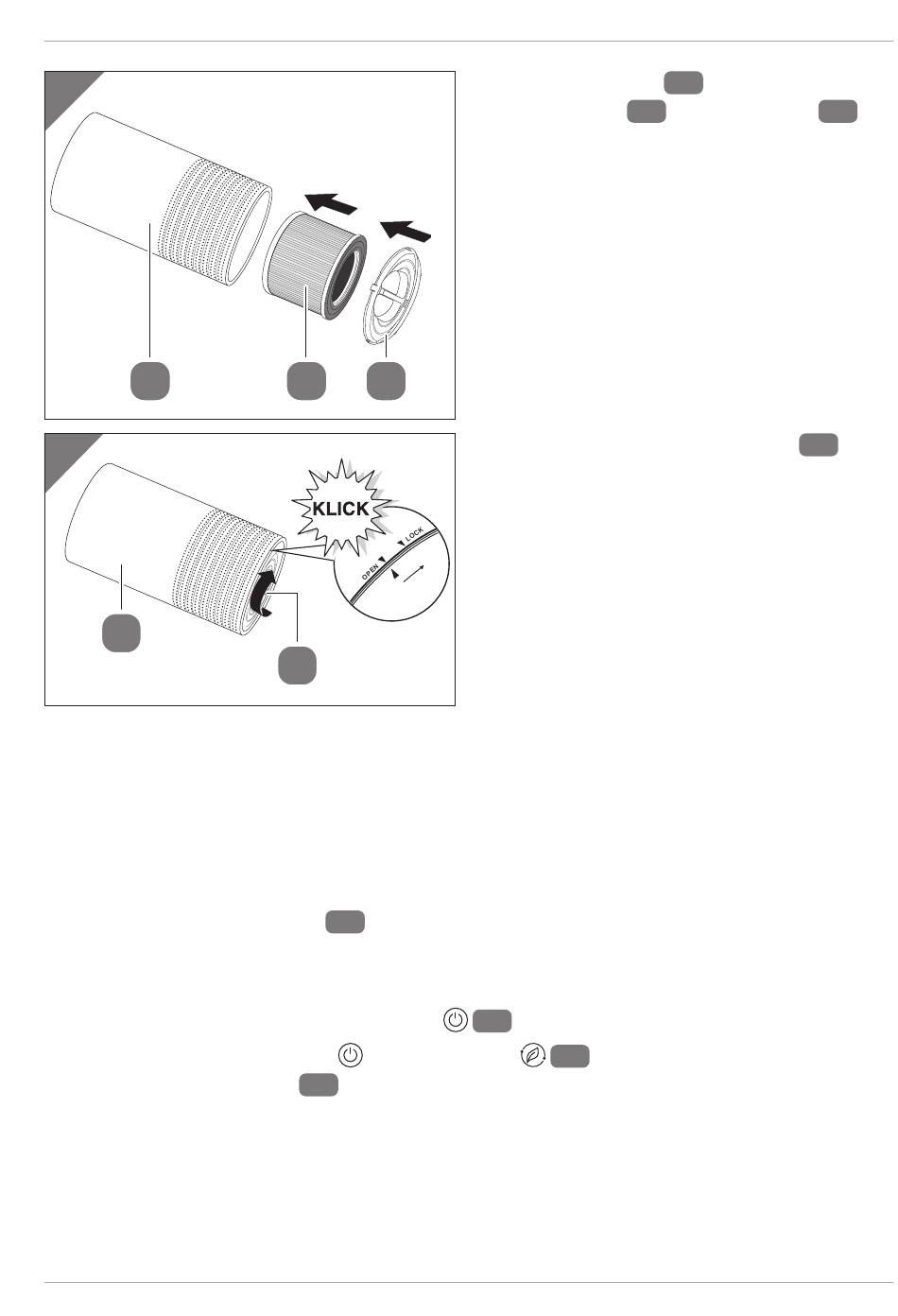 KLICK

OPEN

LOCK