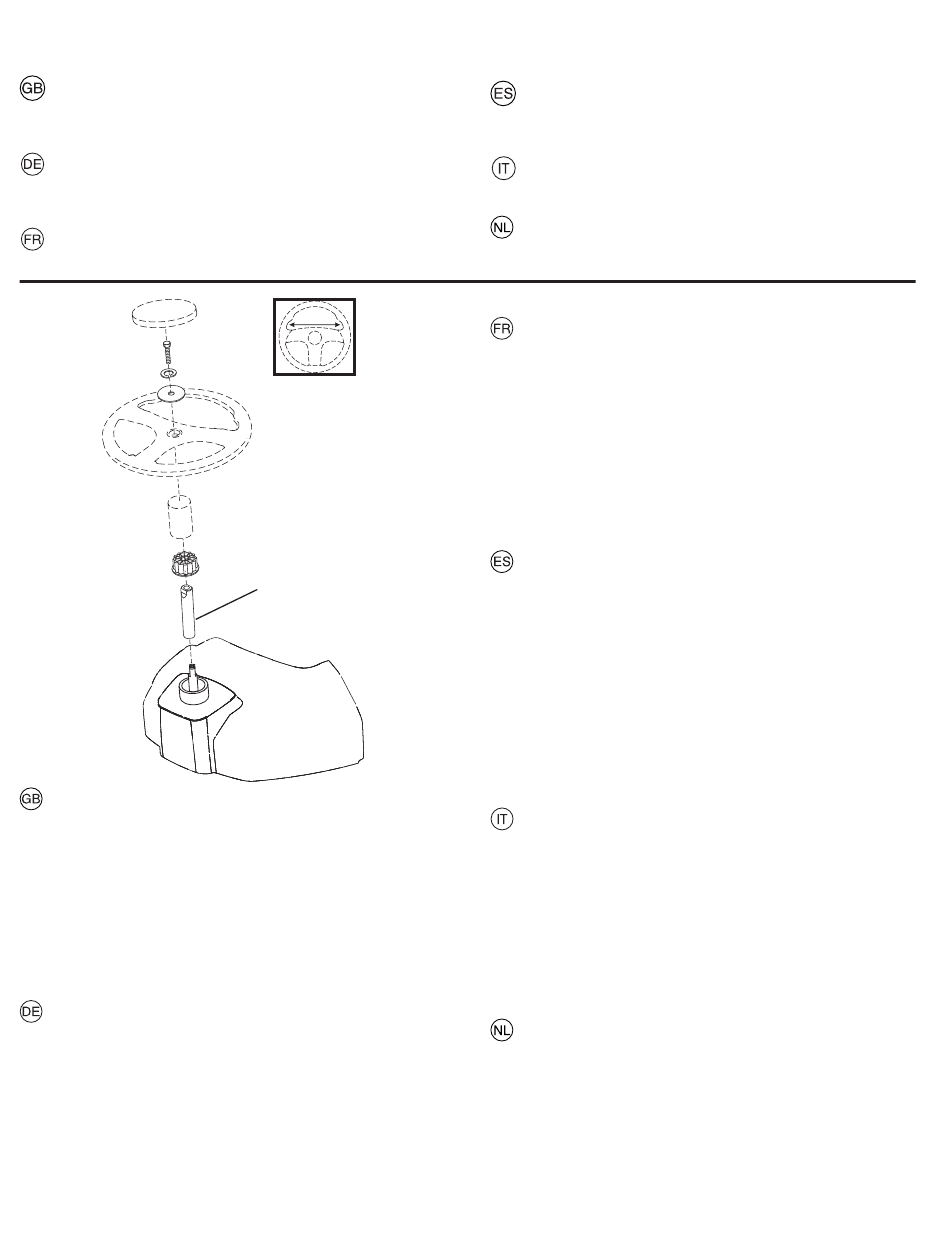 GB

DE

FR

ES

IT

NL

FR

ES

GB

IT

DE

NL