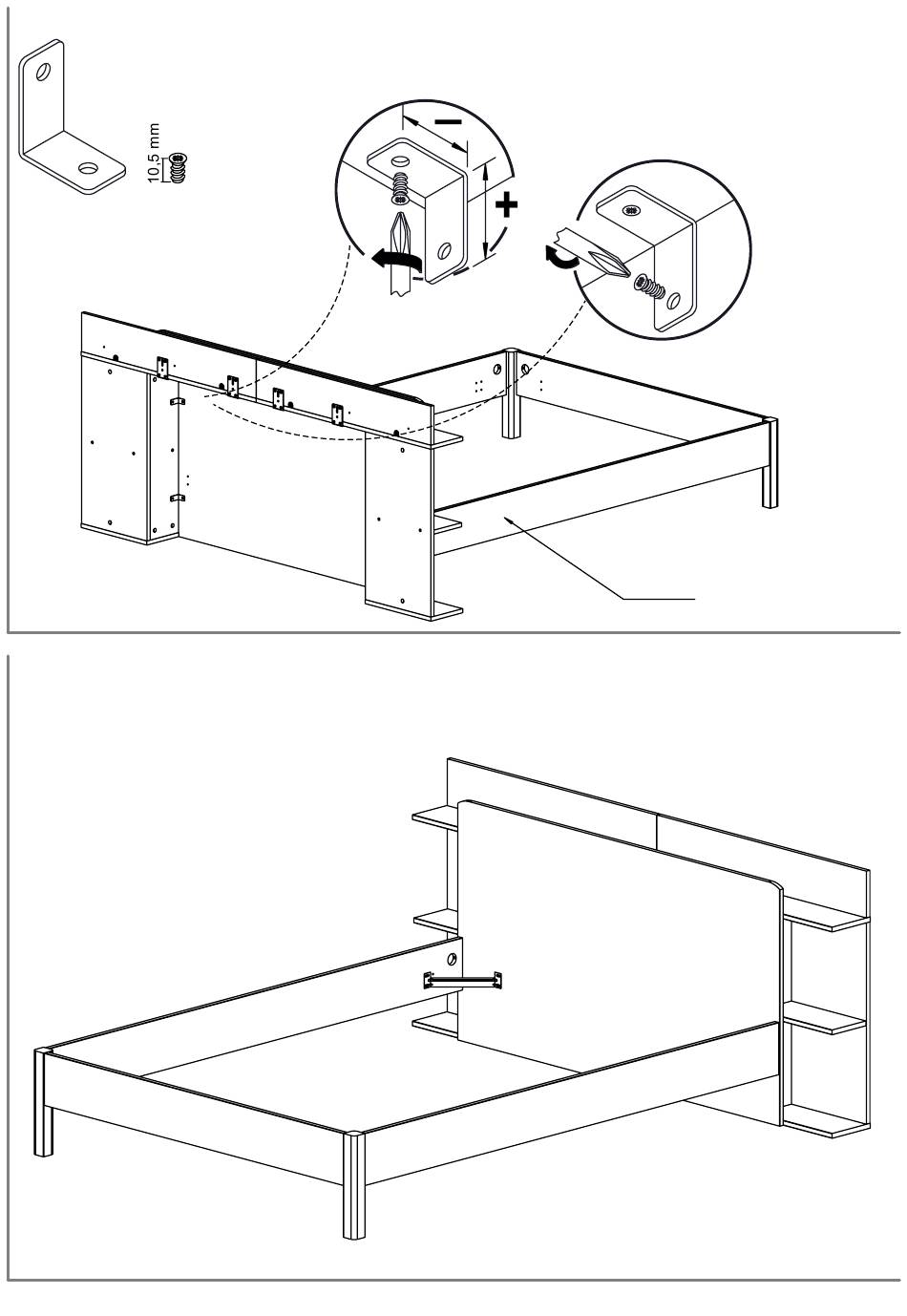 10,5 mm

−

+