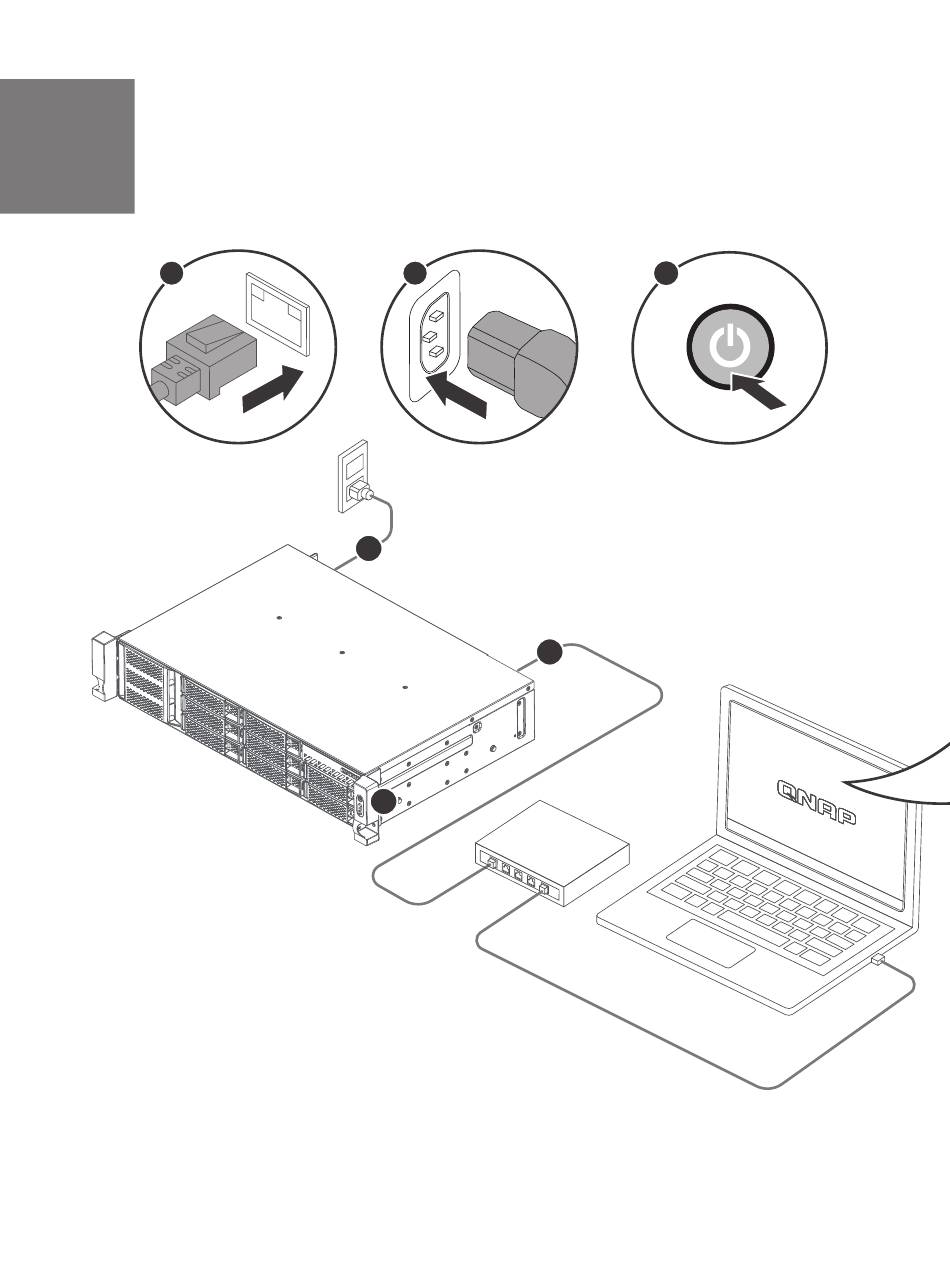 QNAP