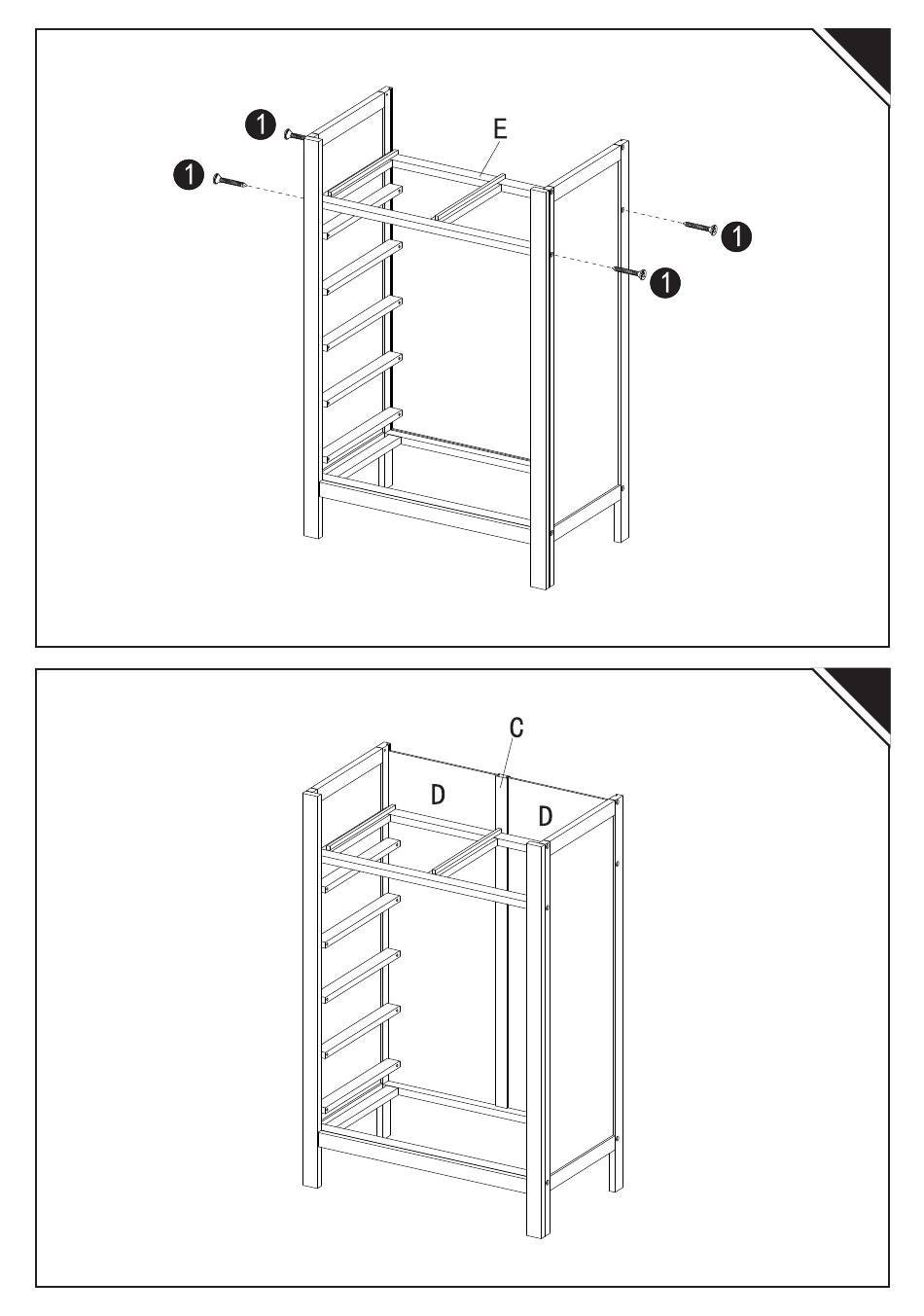 1
E
1
1
1

C
D
D