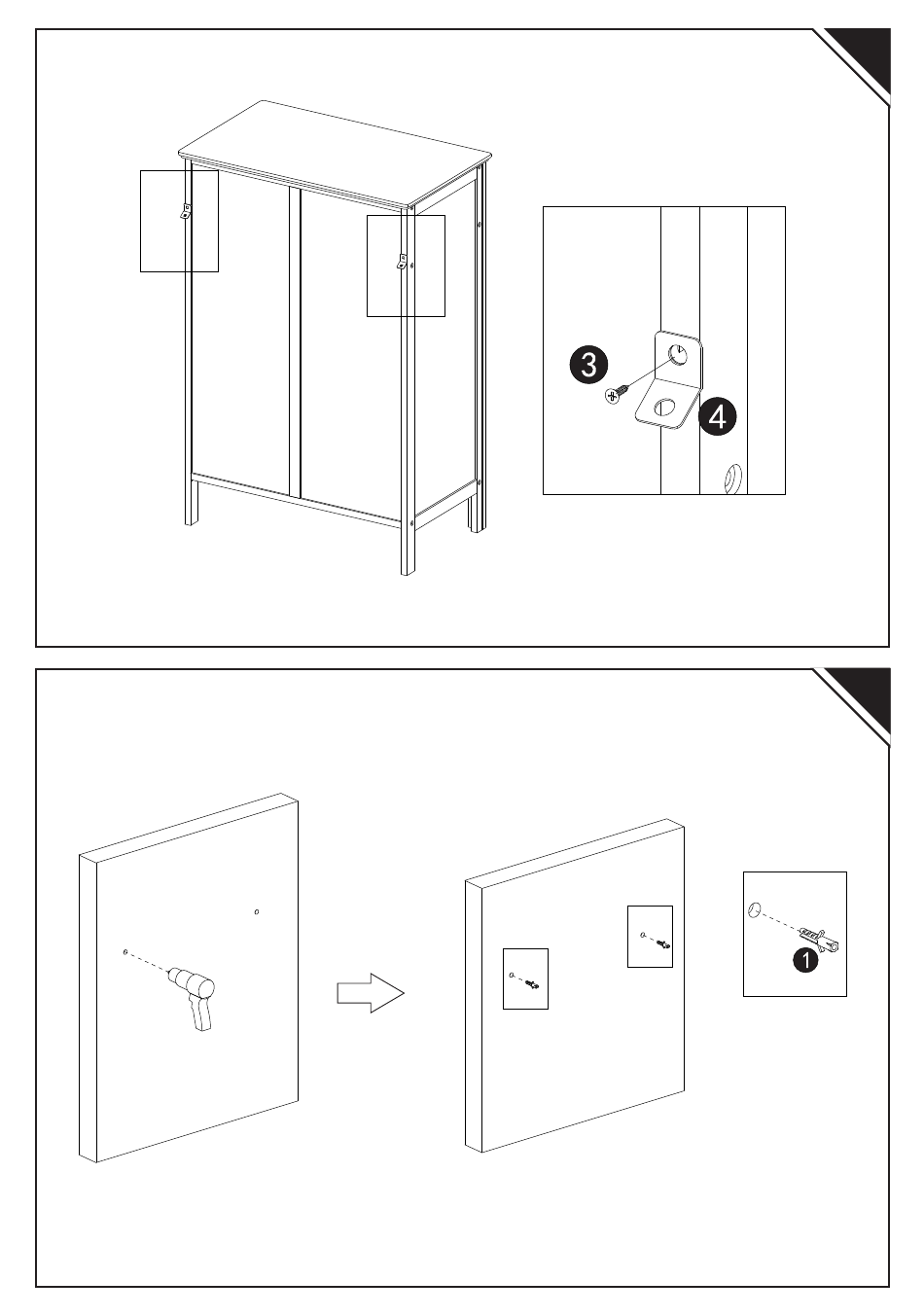 3

4

1