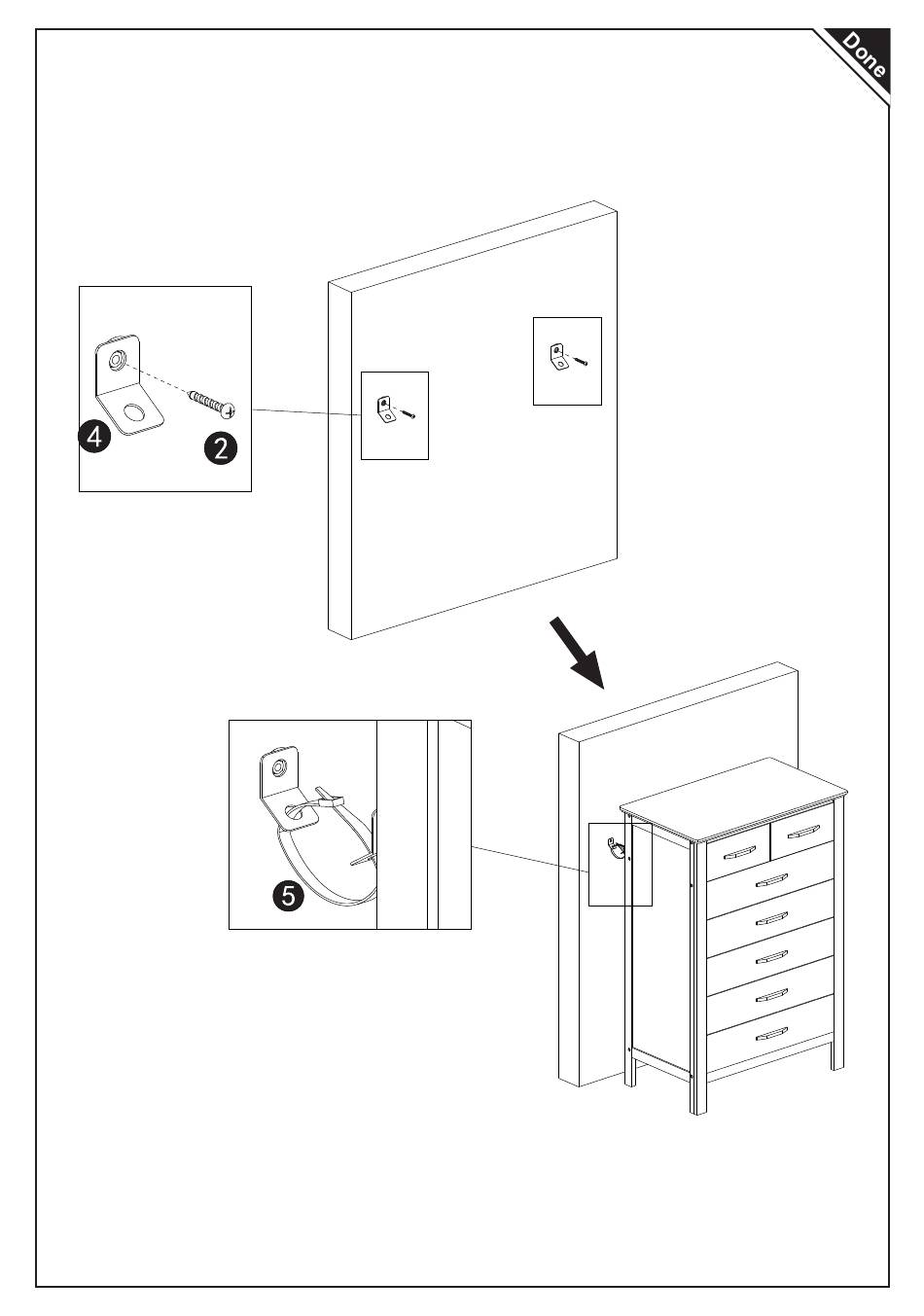 Done

4

2

5