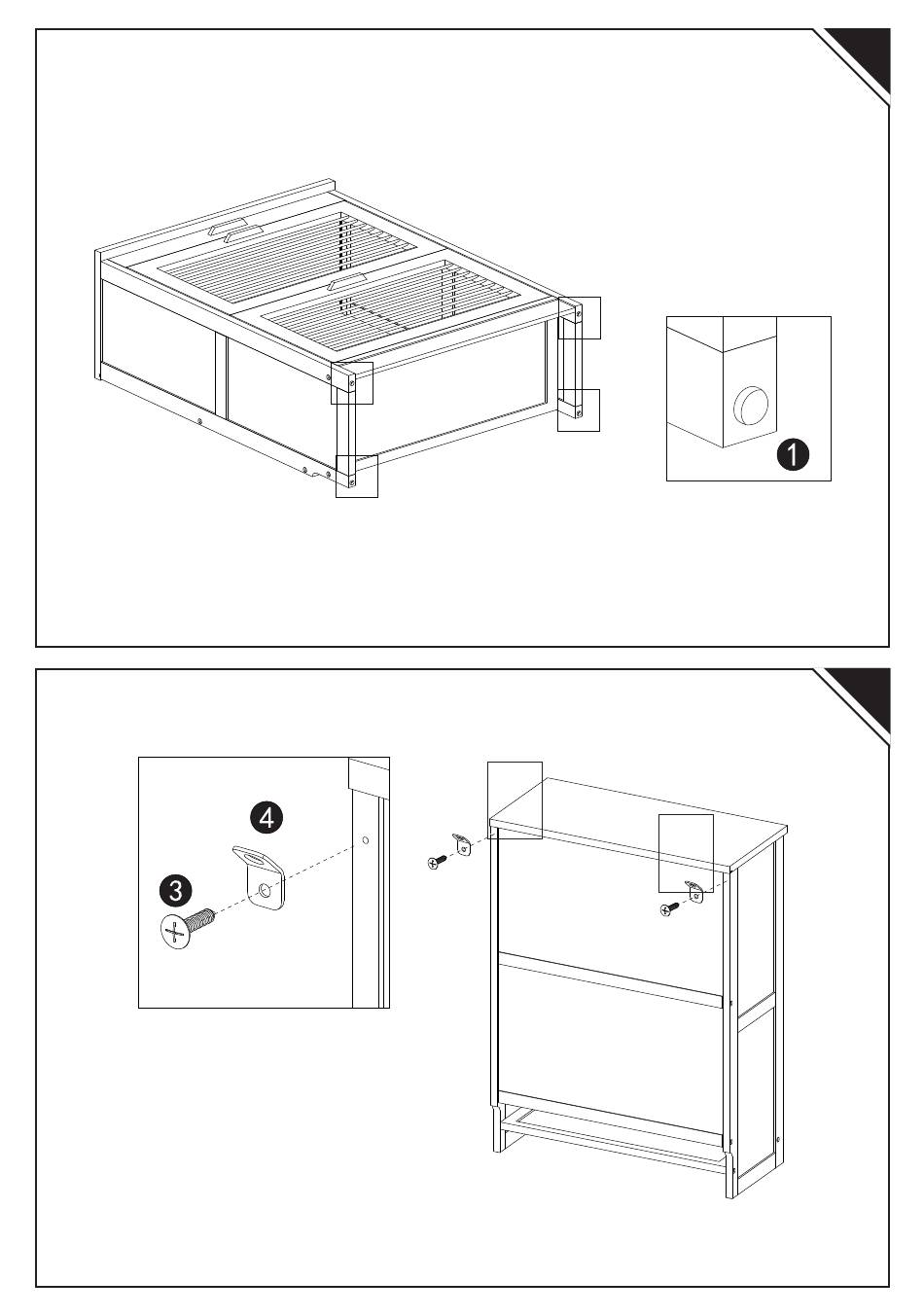 1

4

3