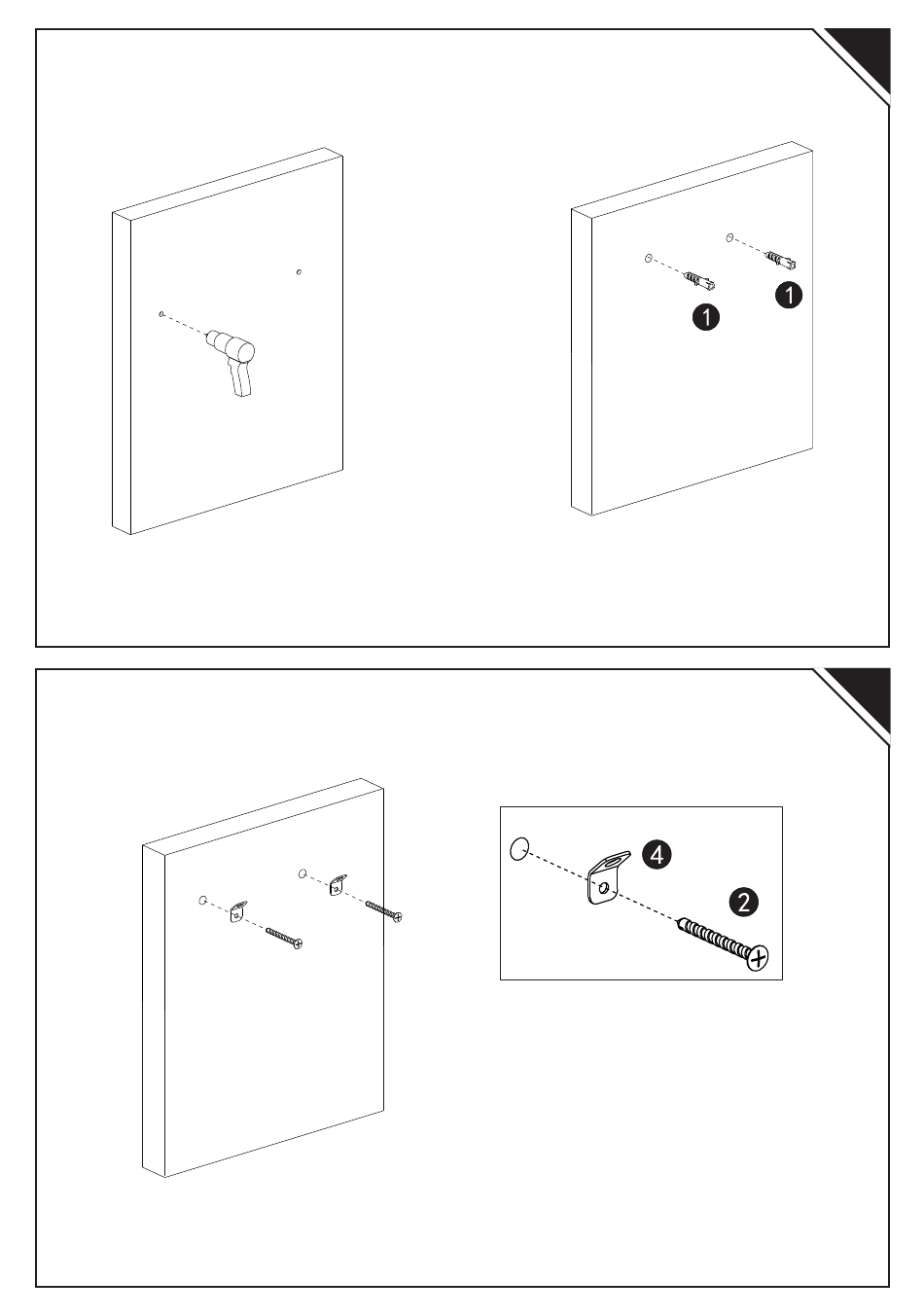 1

1

4

2