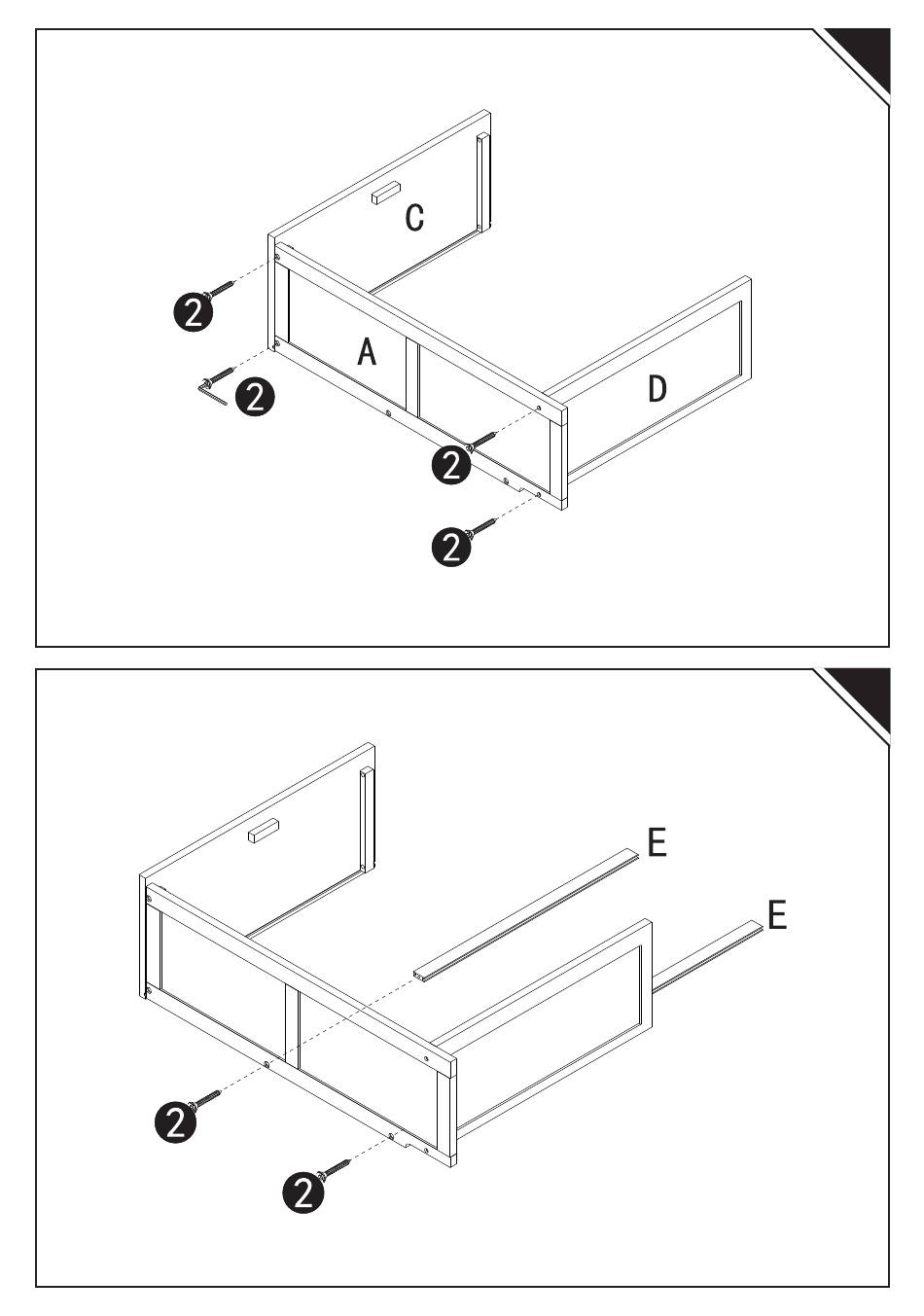 C

2

A

2

D

2

2

E

E

2

2