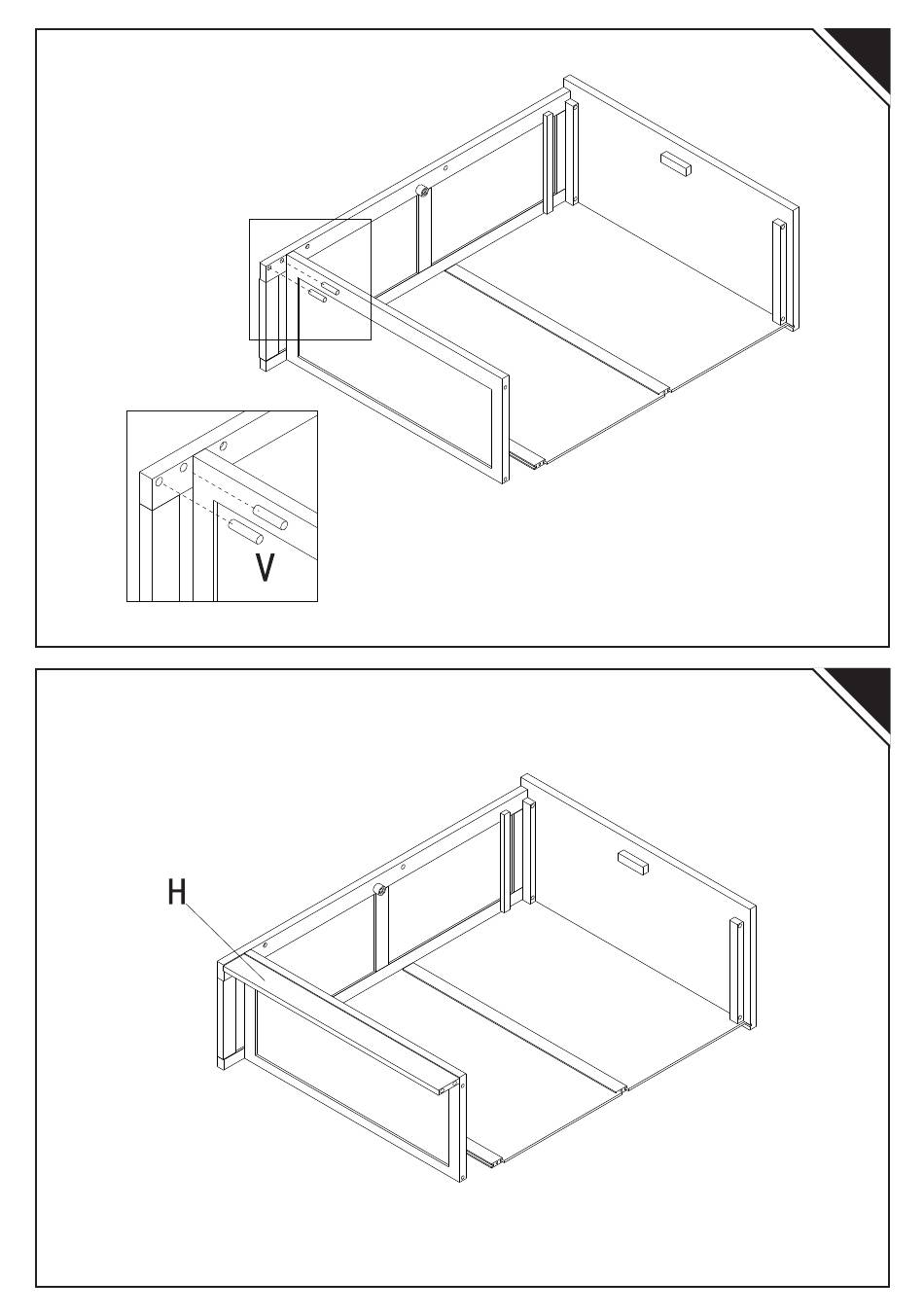 V

H