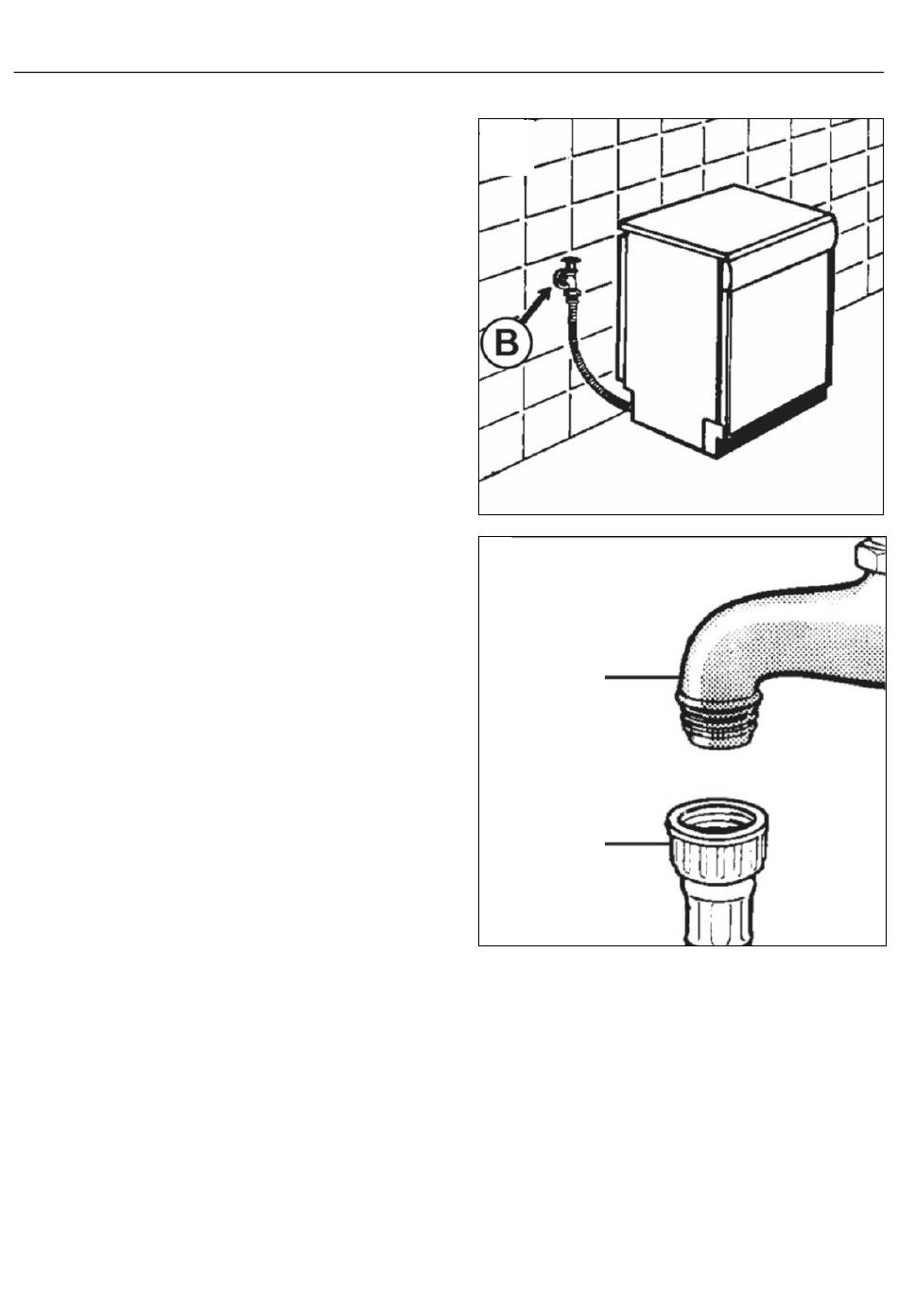 B