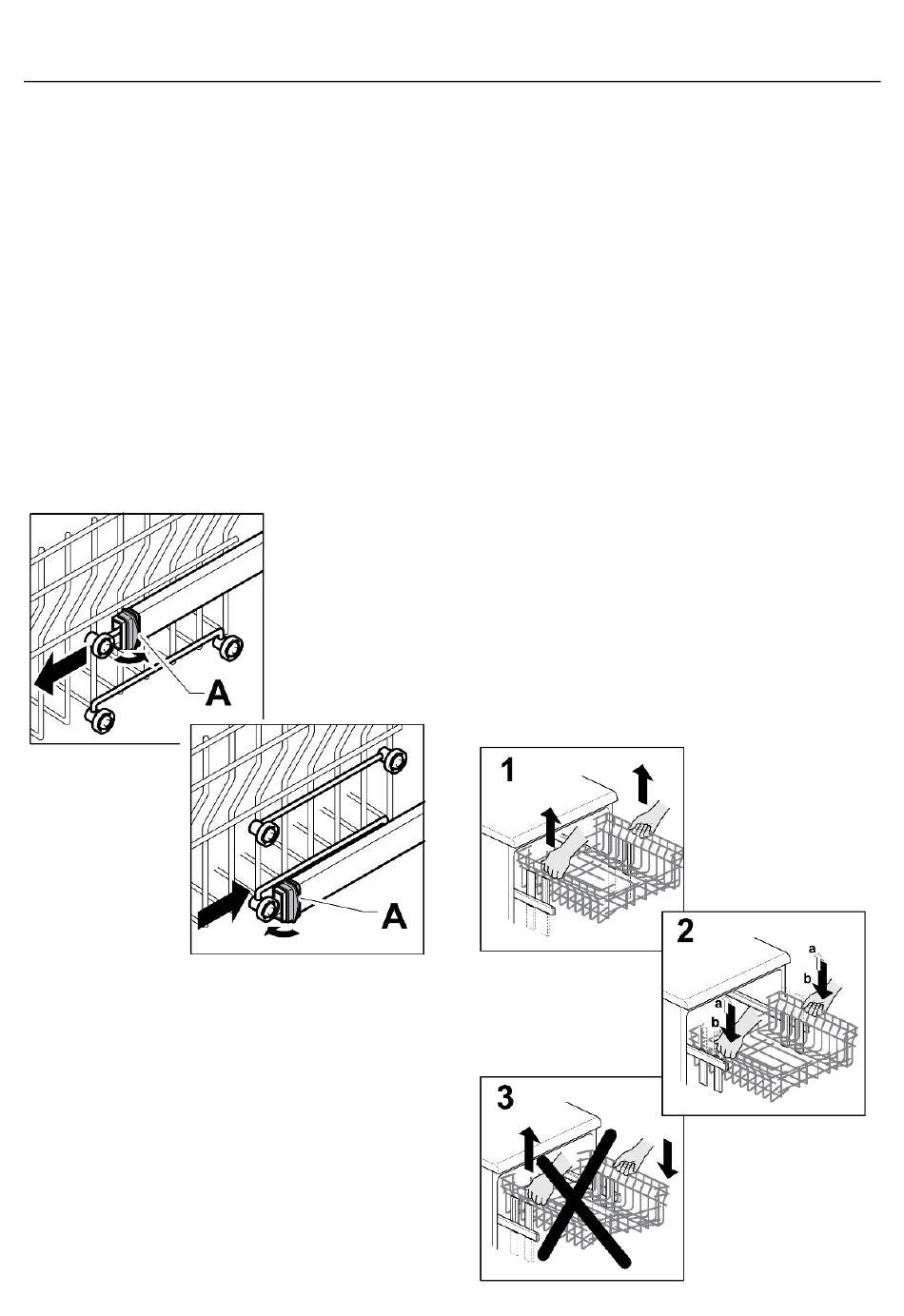 A

A

1

2

a

b

a

b

3