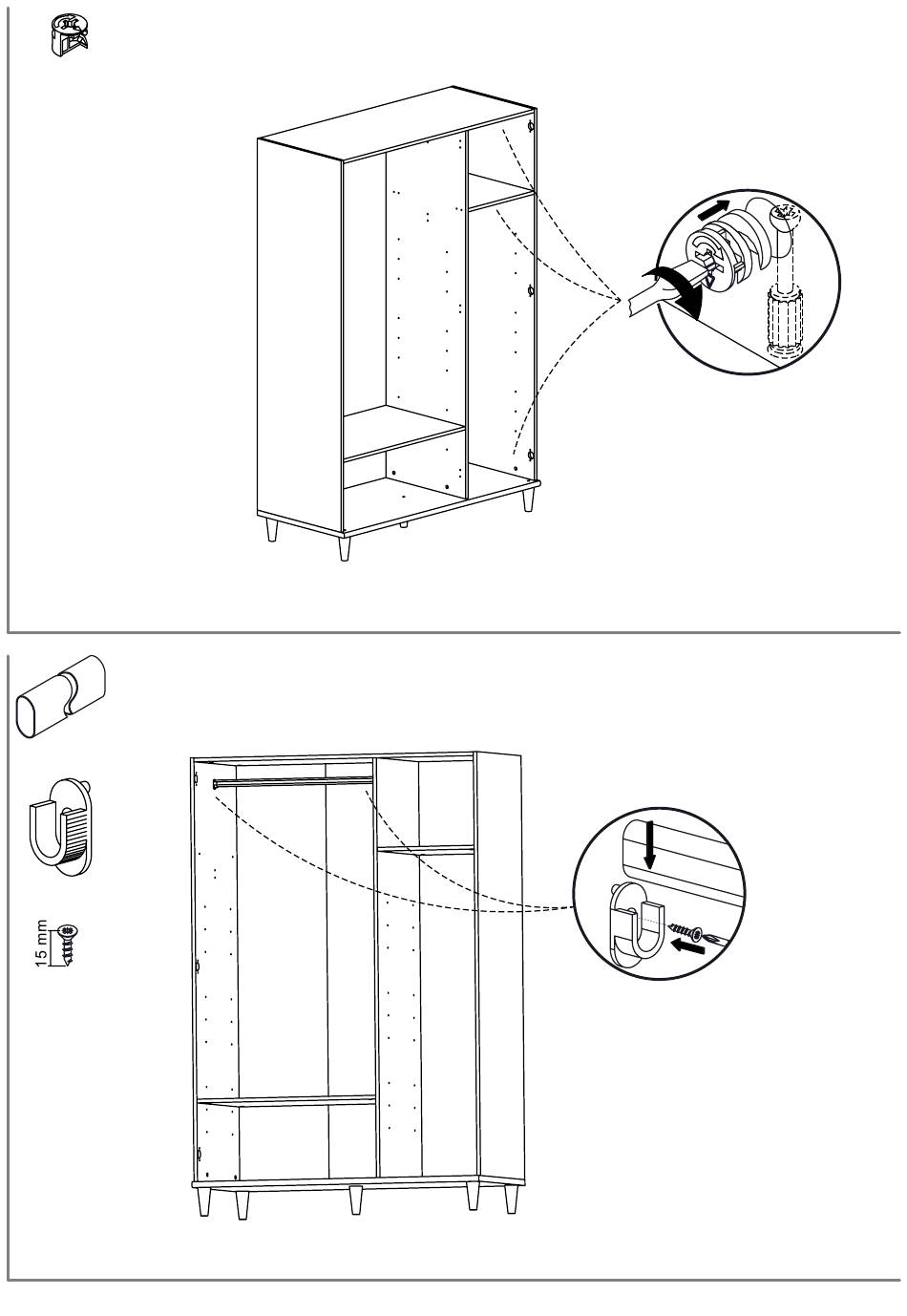 15 mm