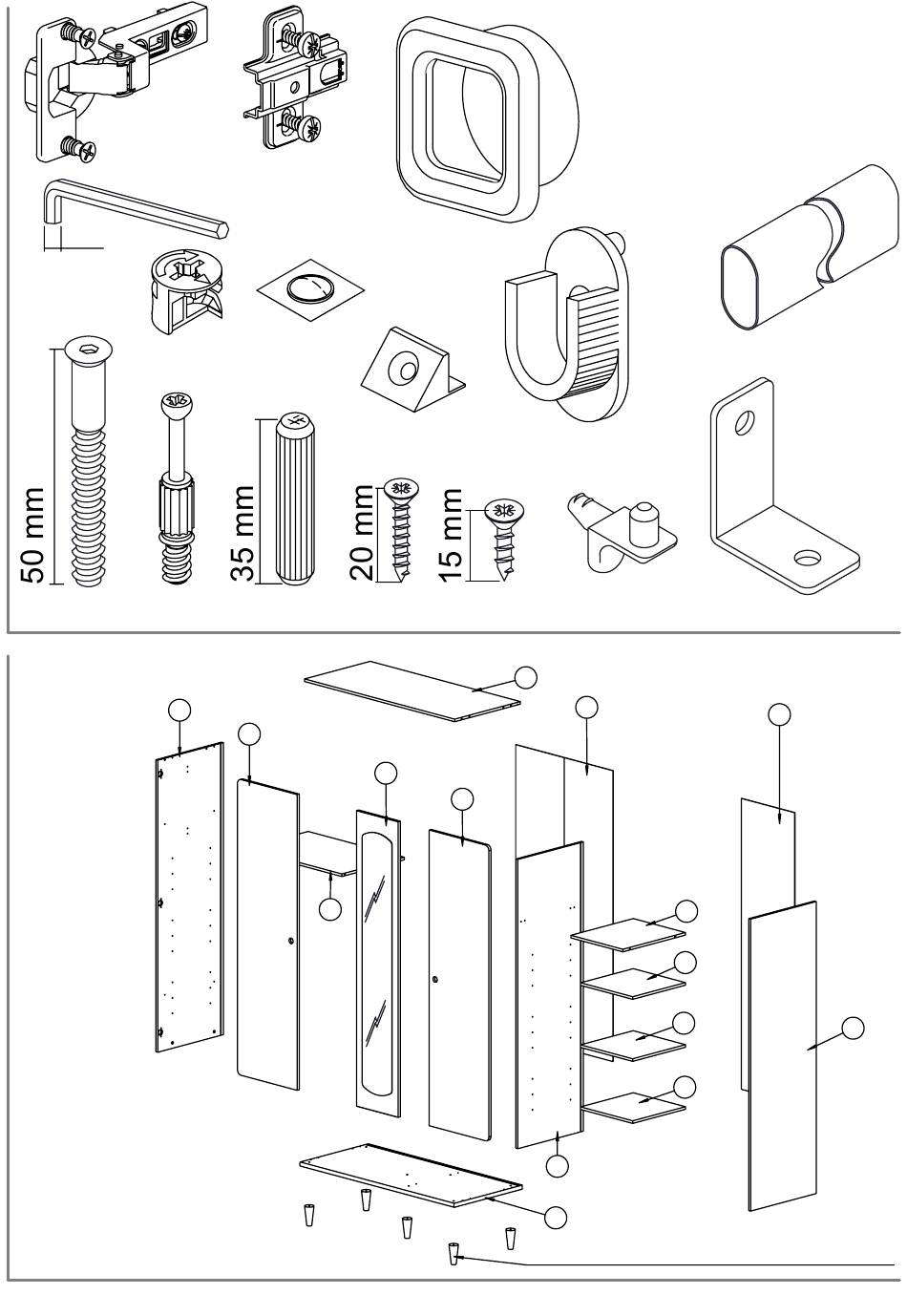 50 mm
35 mm
20 mm
15 mm