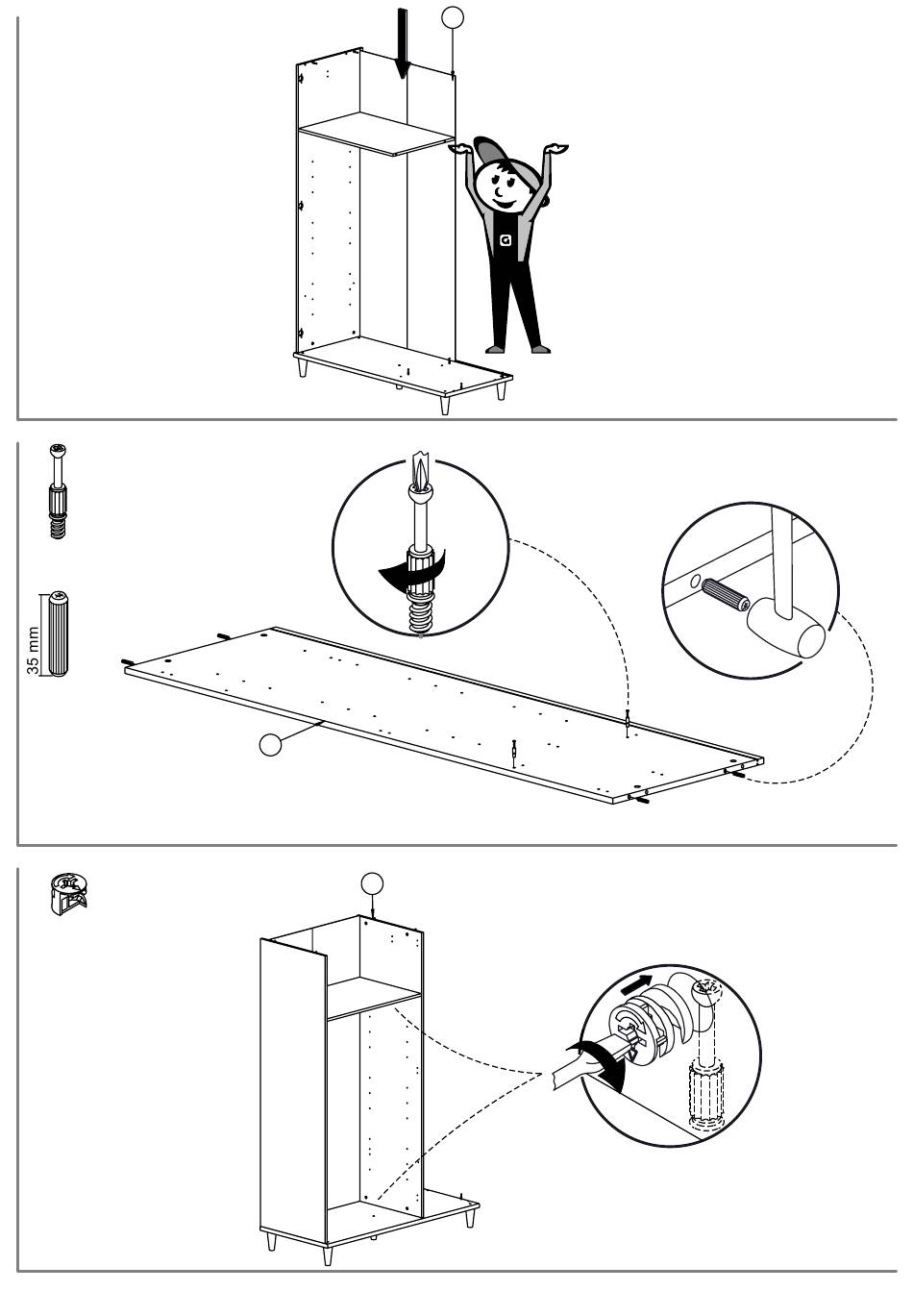 35 mm