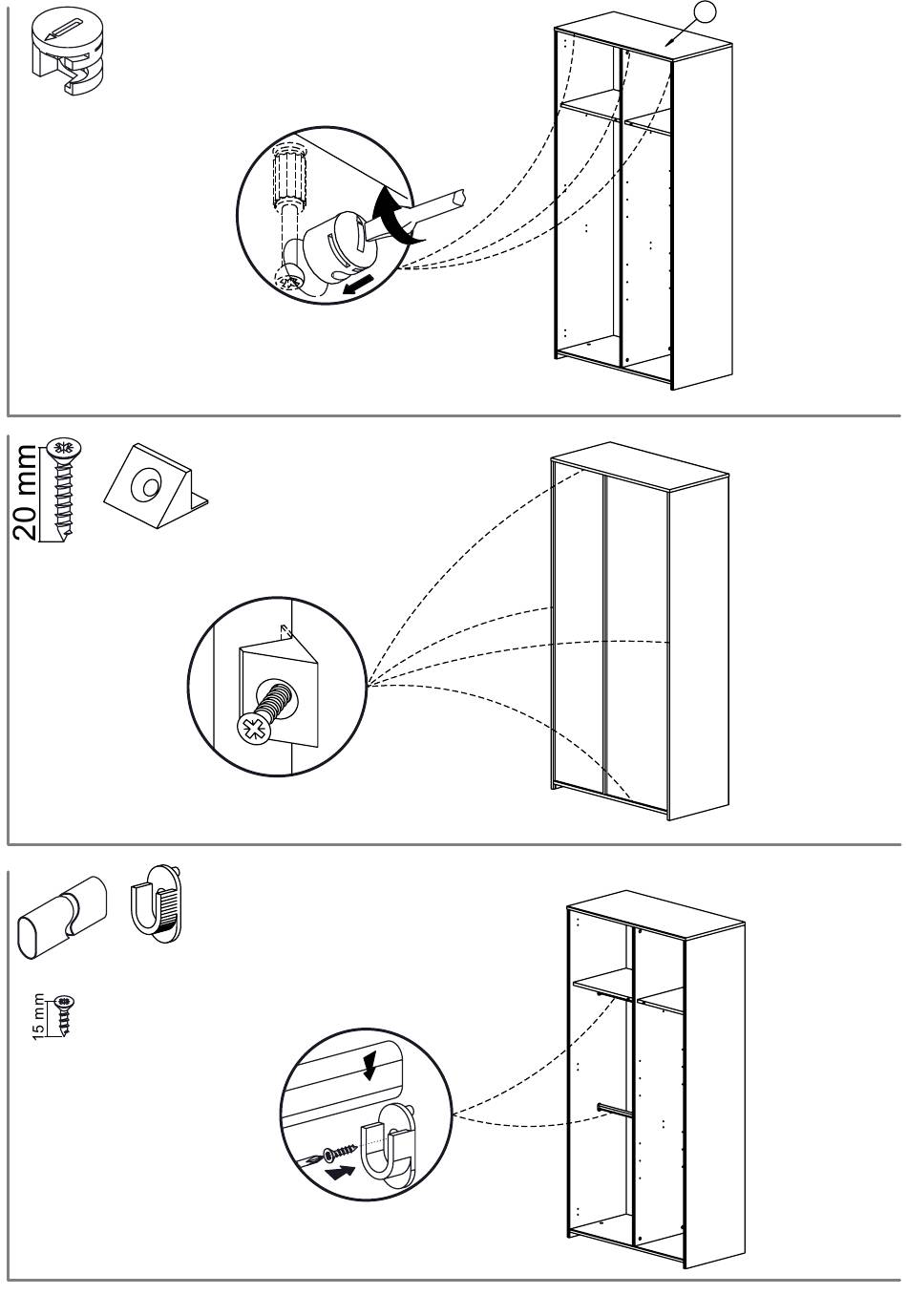 20 mm

15 mm