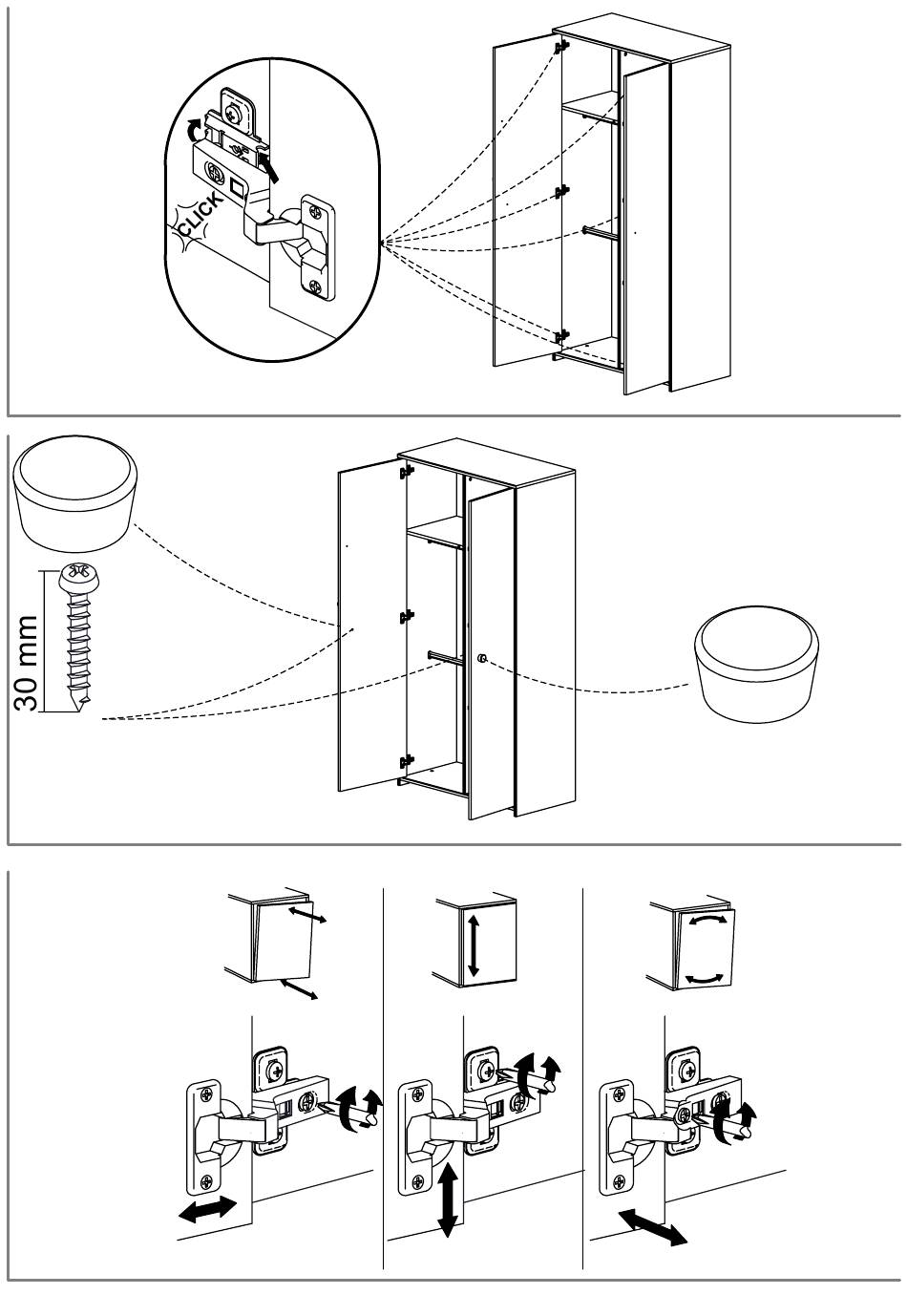 CLICK

30 mm