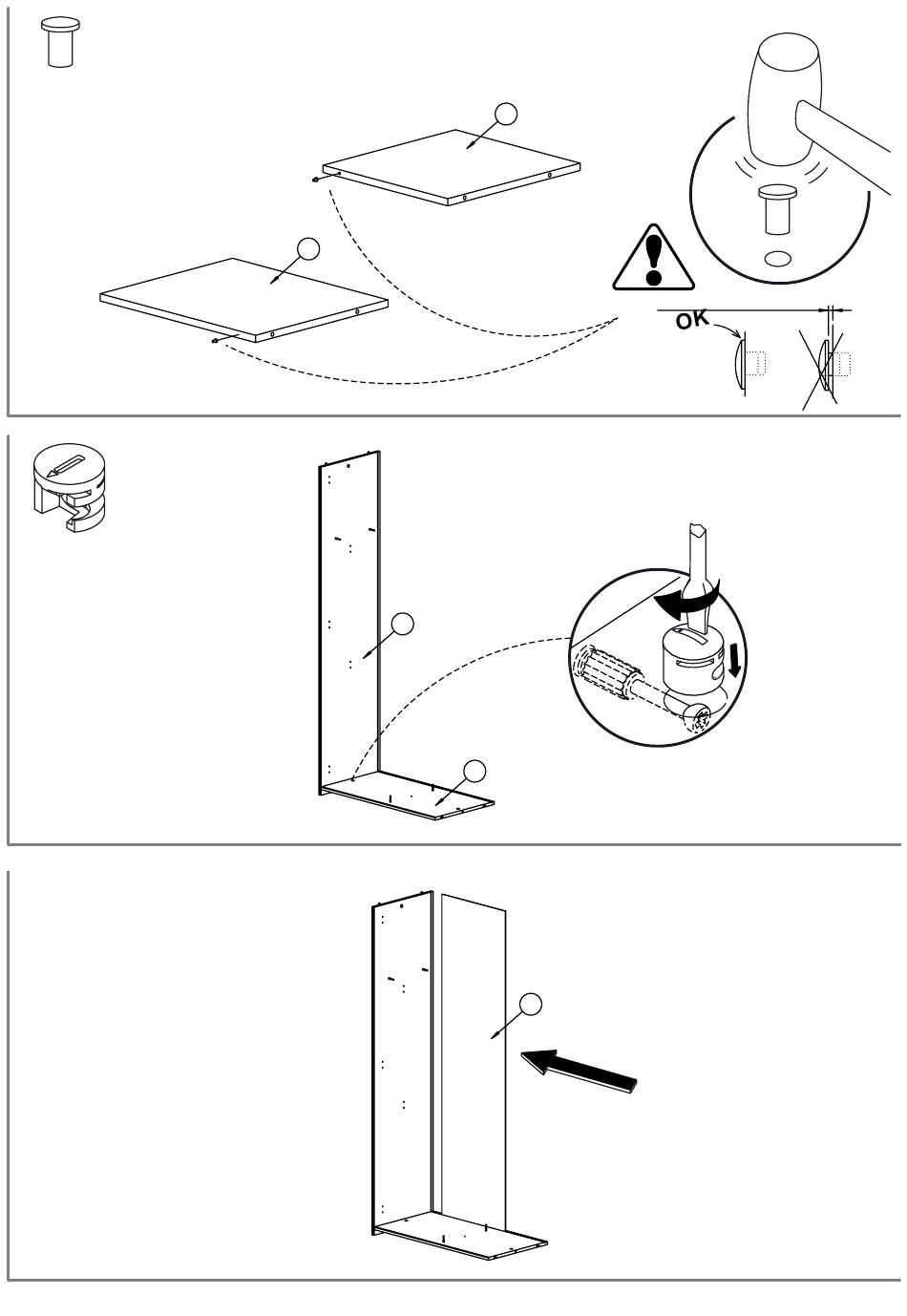 OK