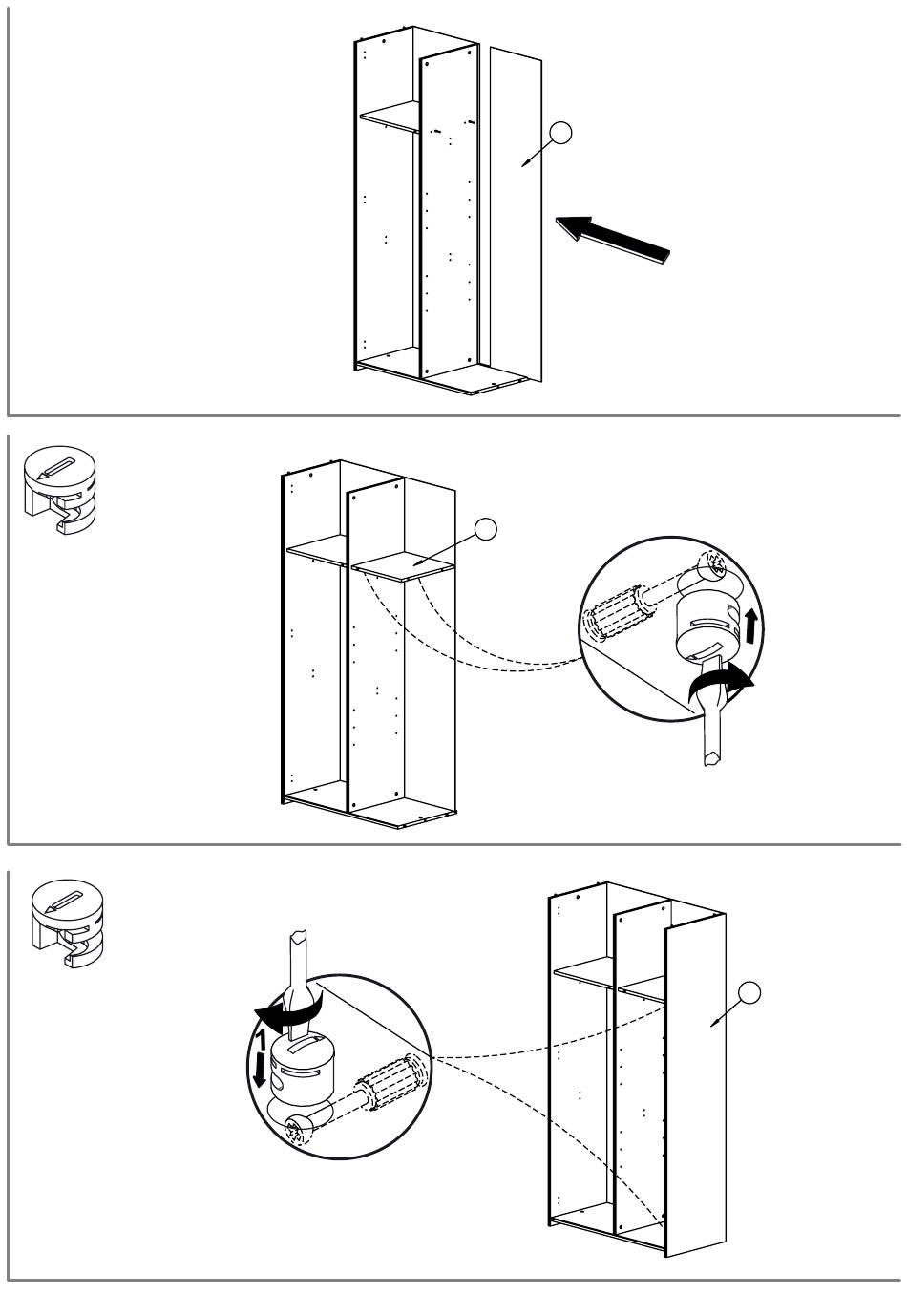 1