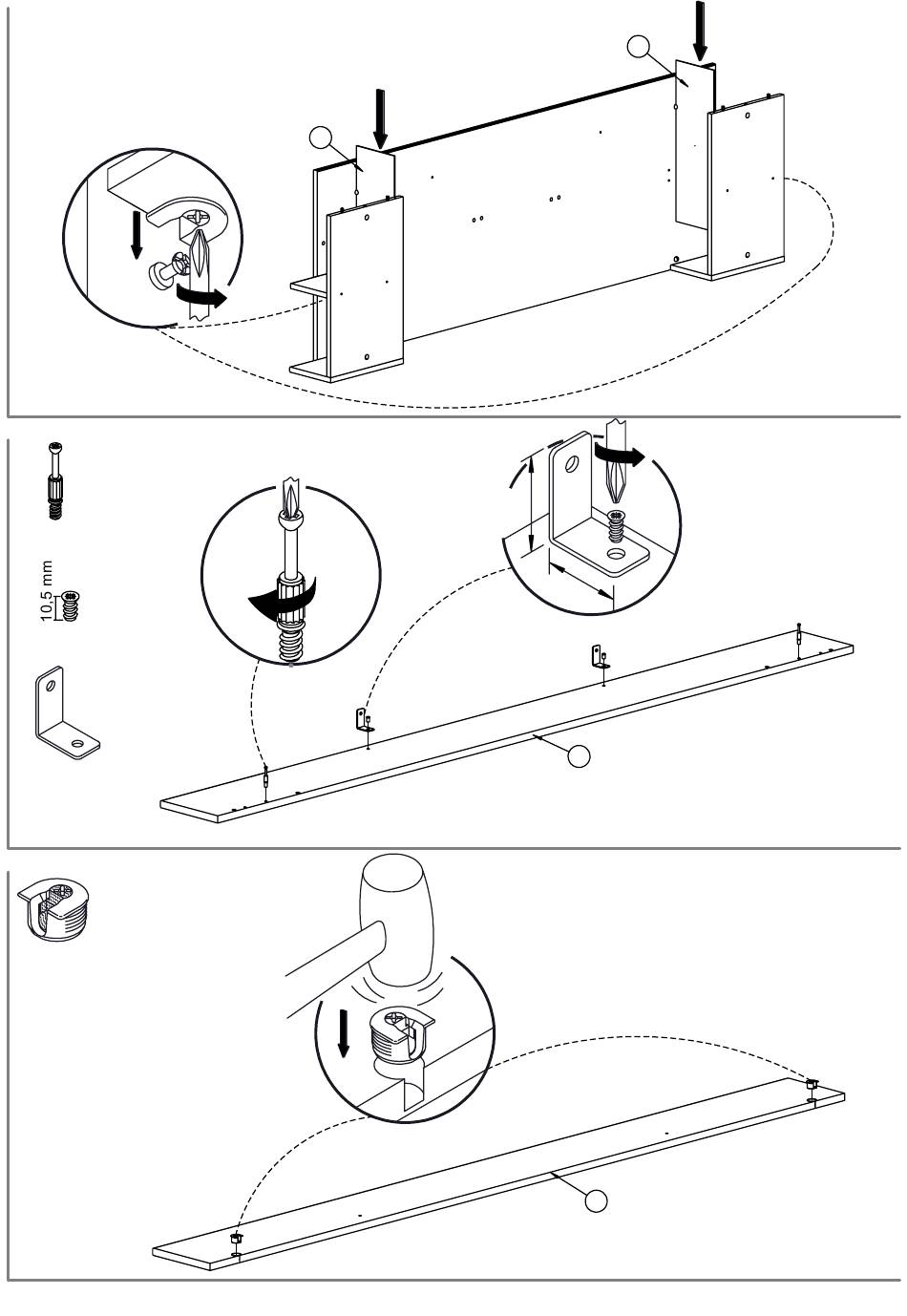 10,5 mm