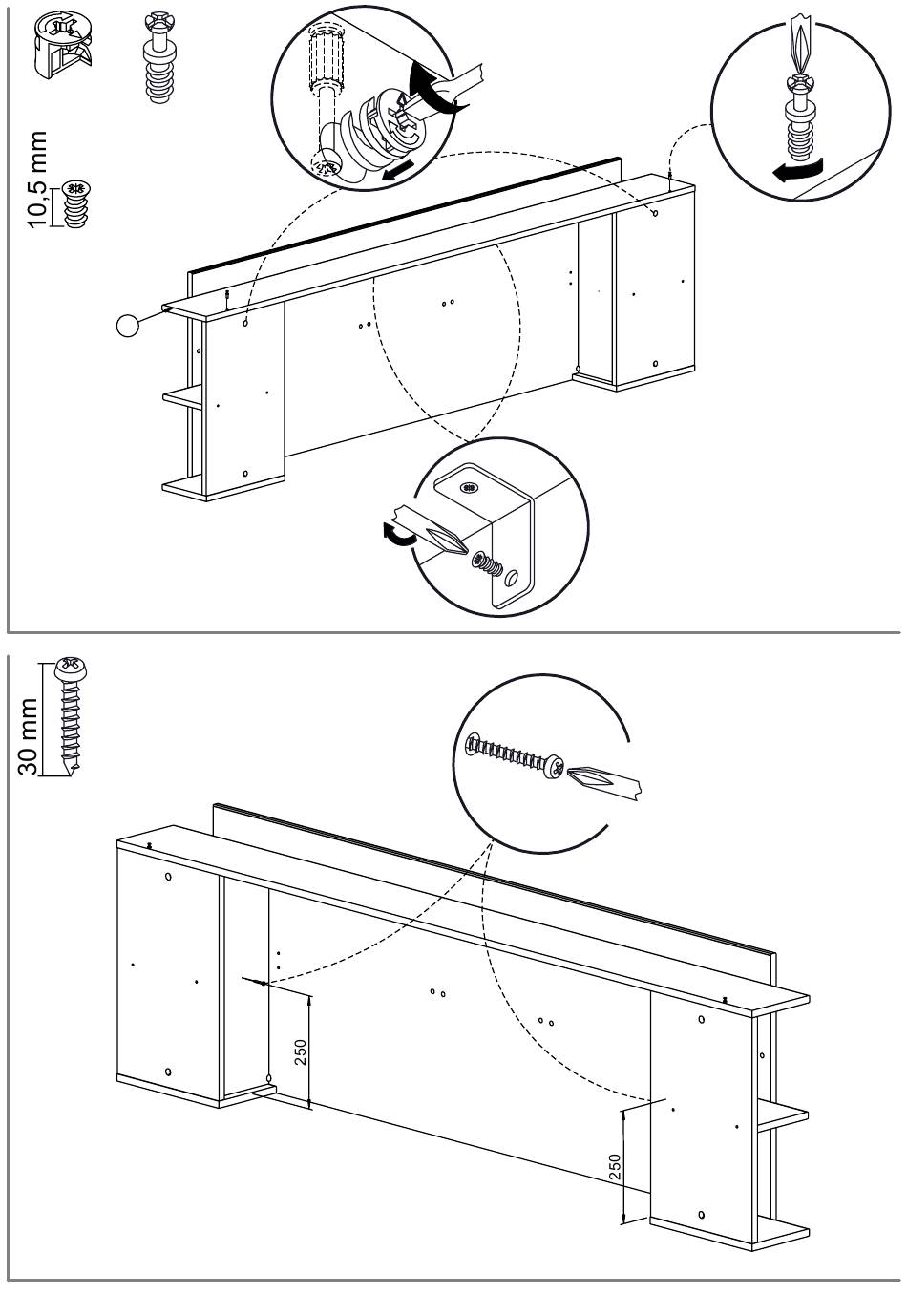 10,5 mm

30 mm

250

250