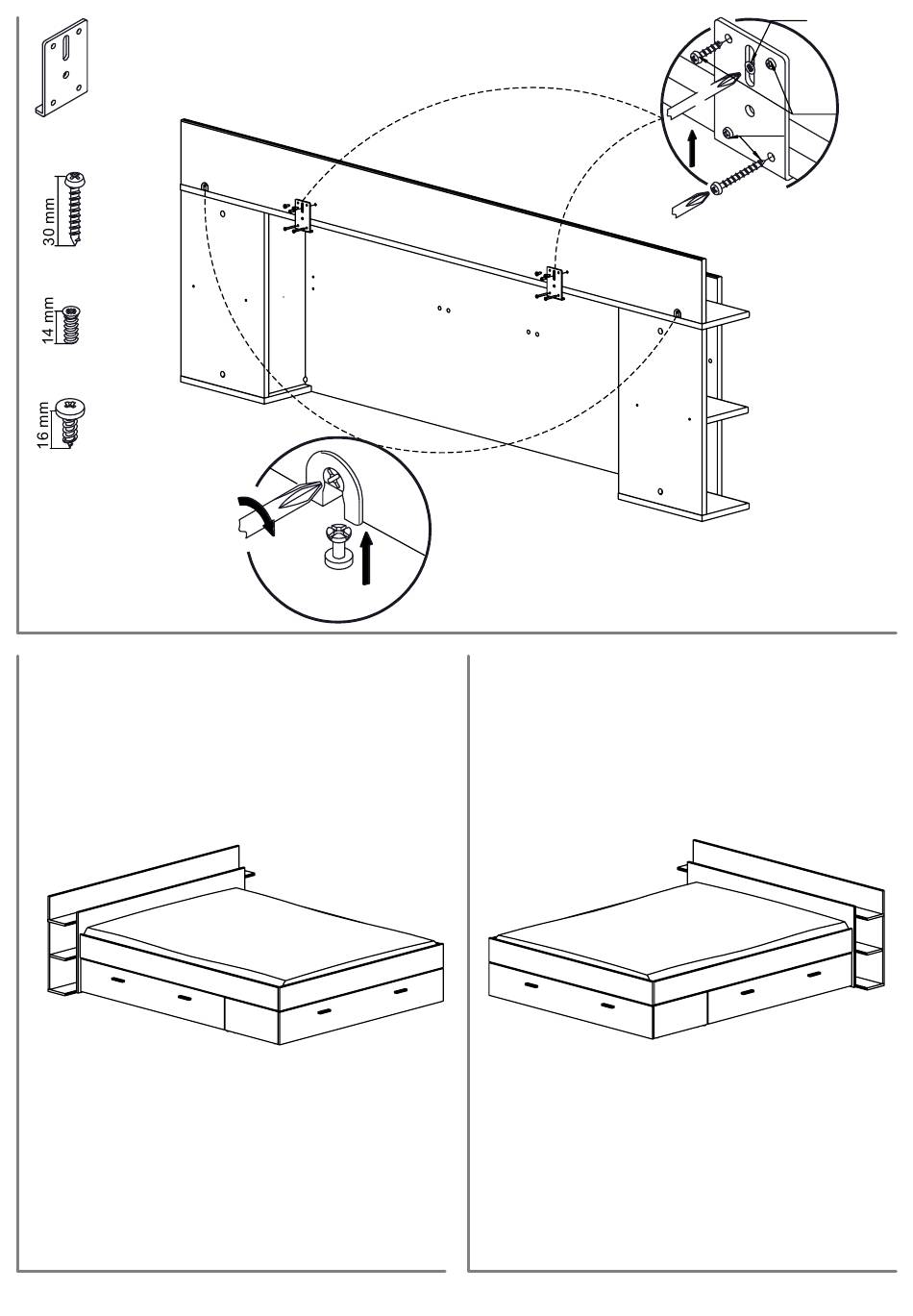 30 mm

14 mm

16 mm