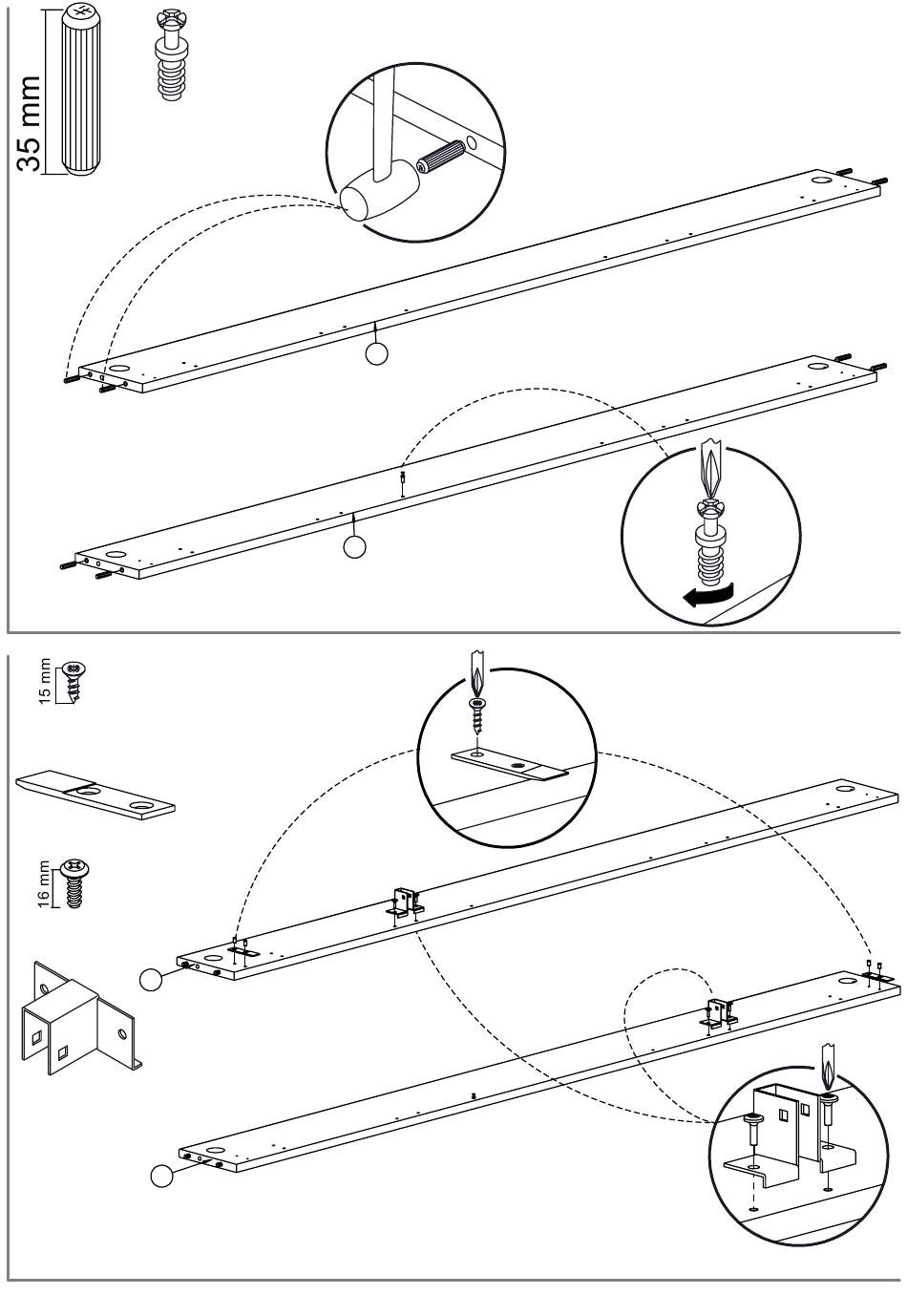 35 mm

15 mm

16 mm