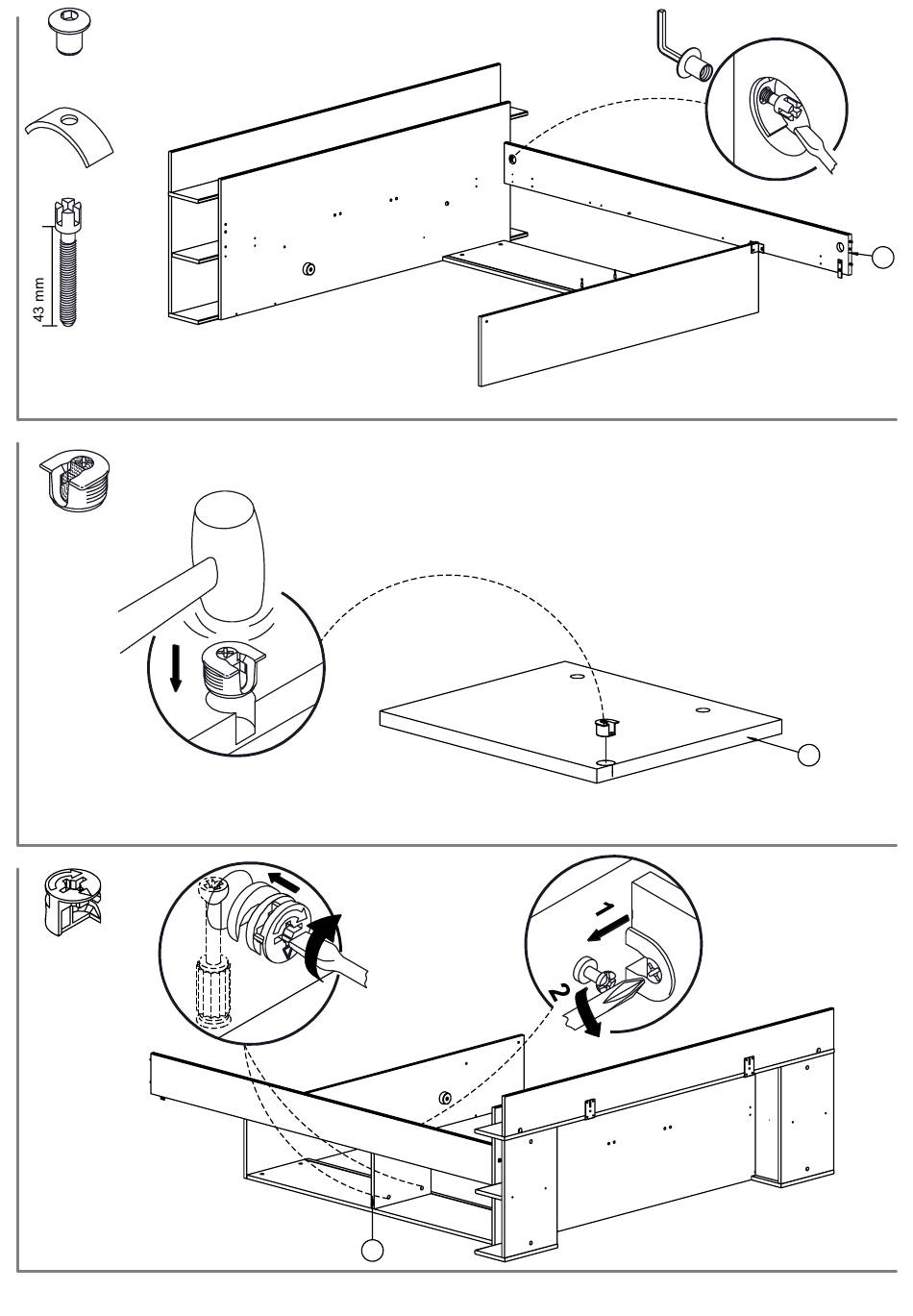 43 mm

1
2