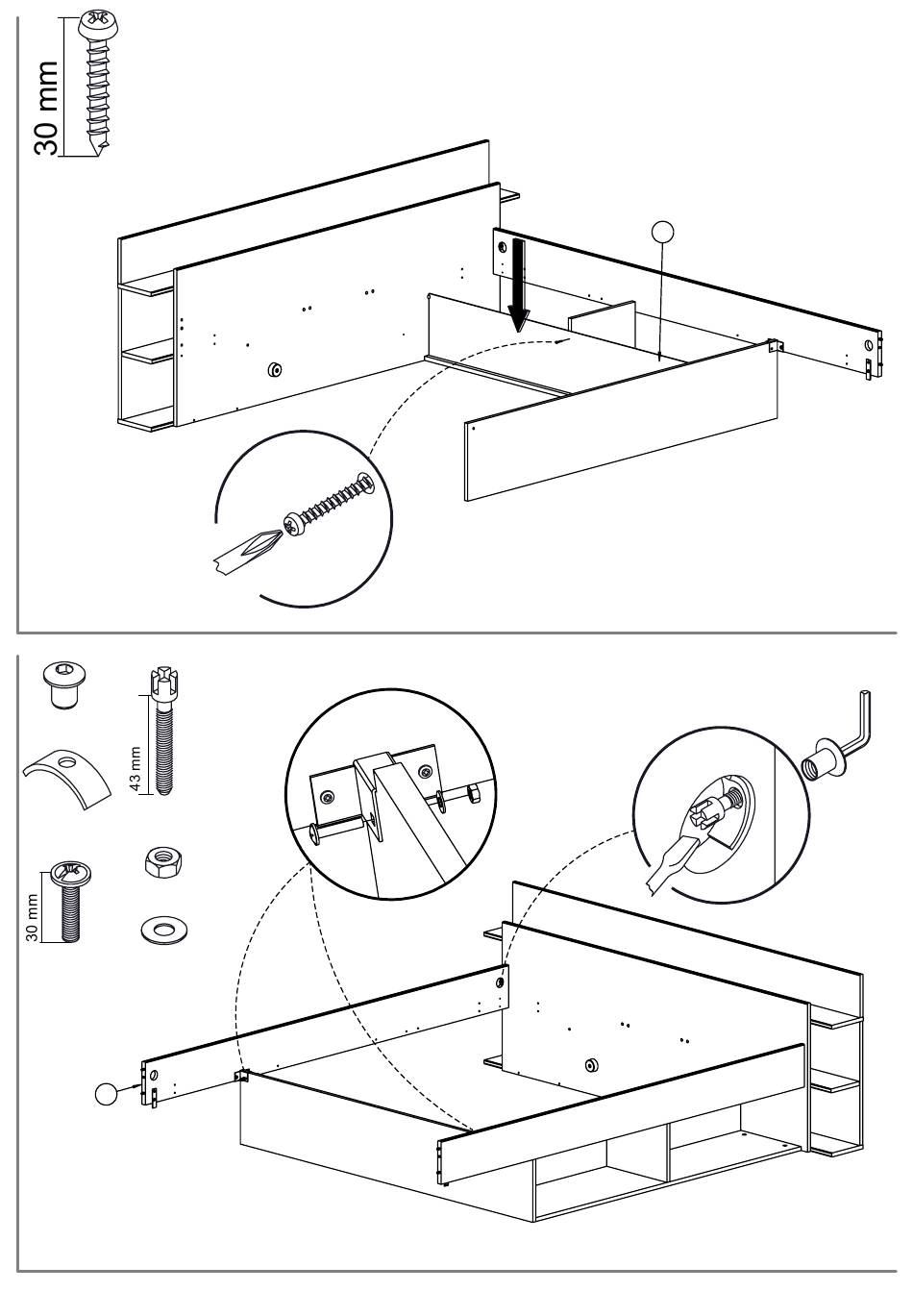 30 mm

43 mm

30 mm