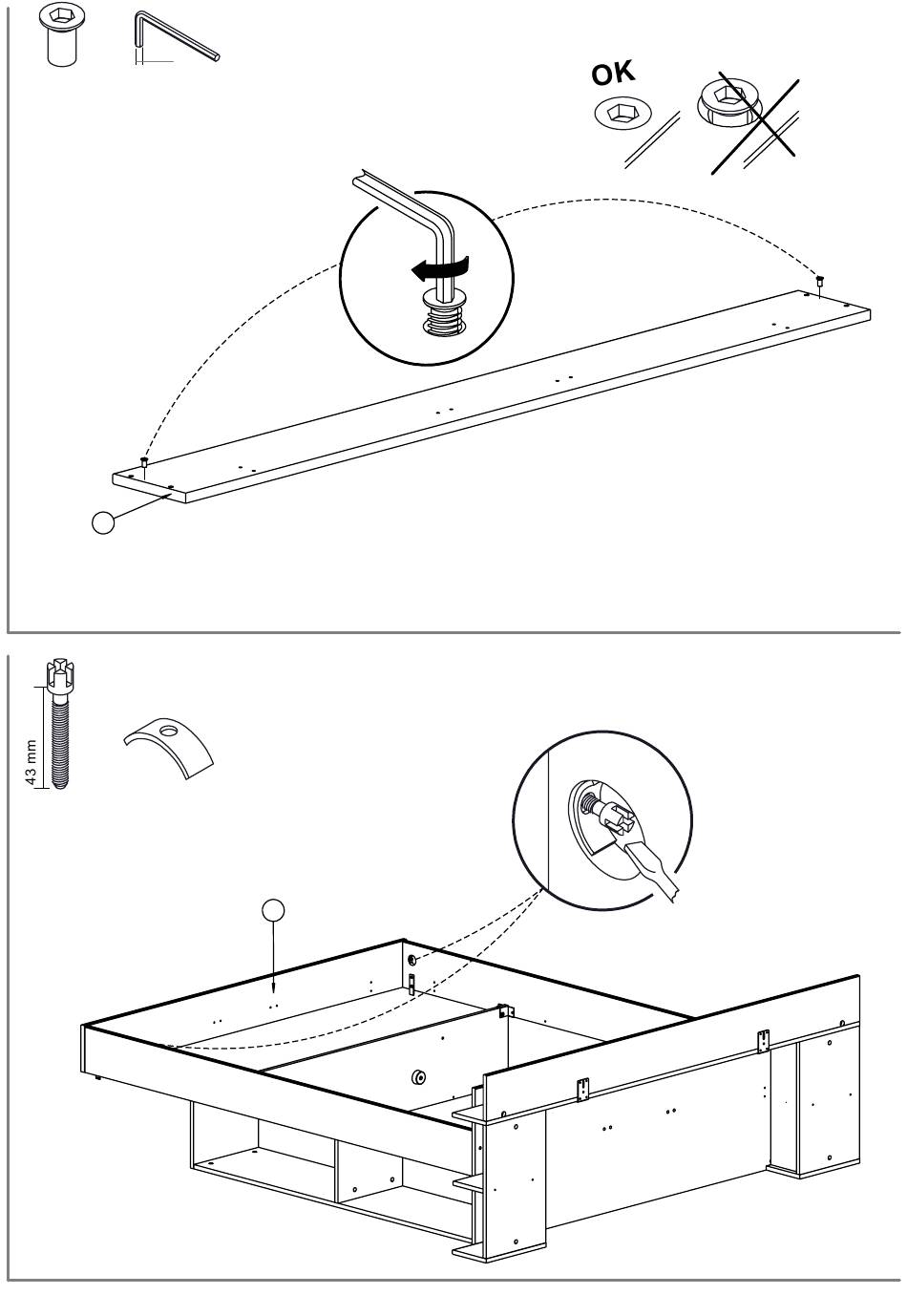 OK

43 mm