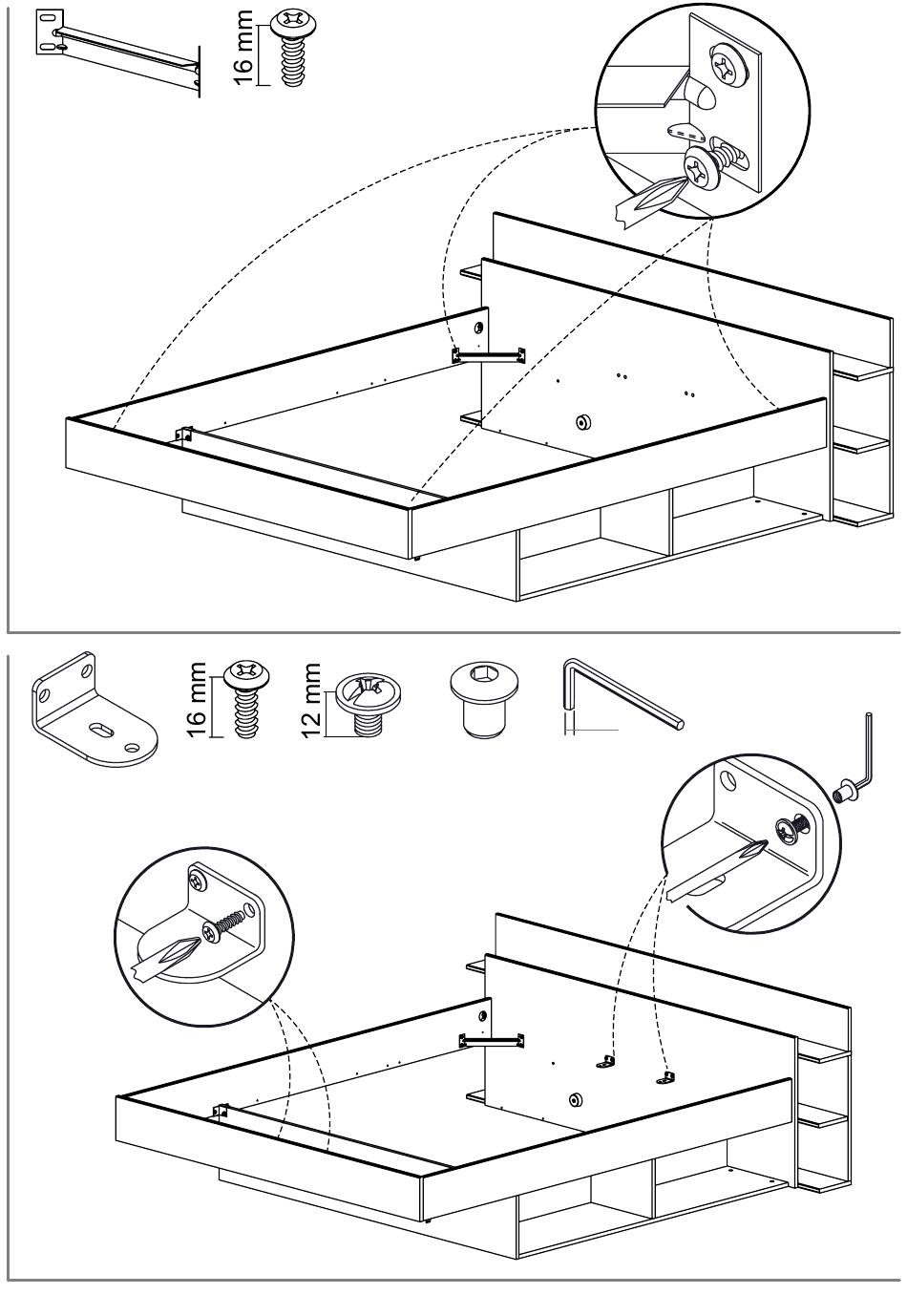 16 mm

16 mm

12 mm