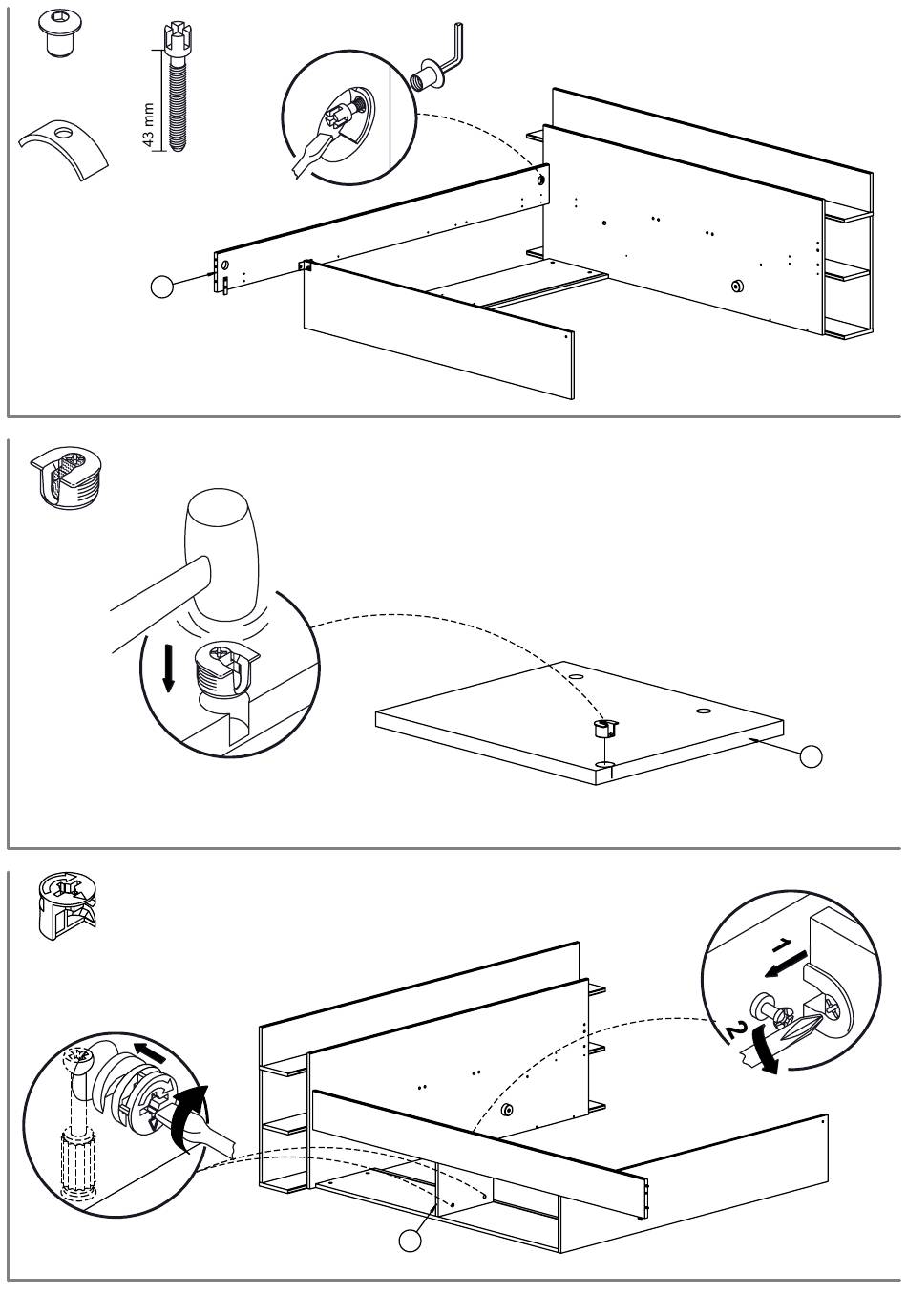 43 mm

1
2