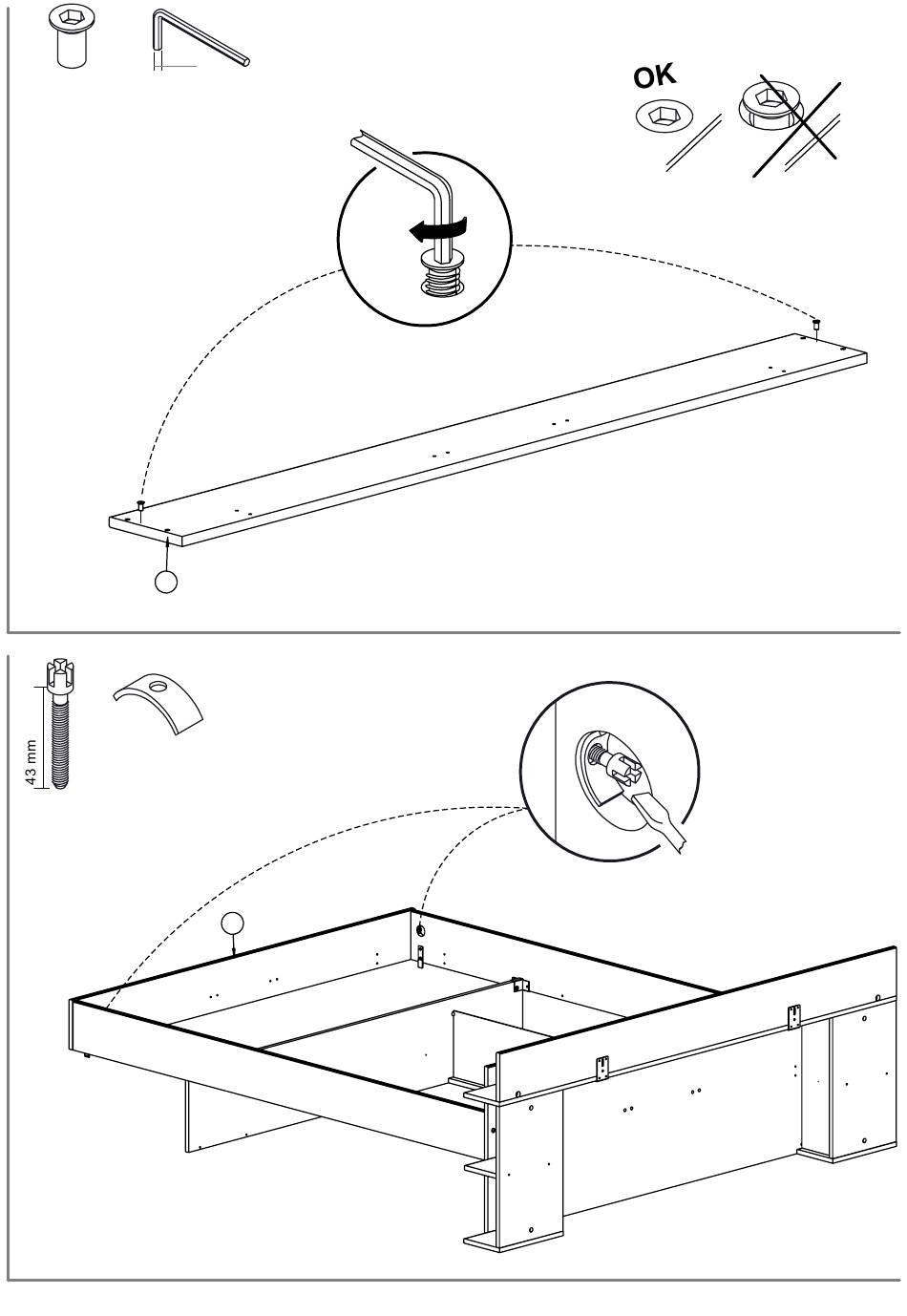 OK

43 mm