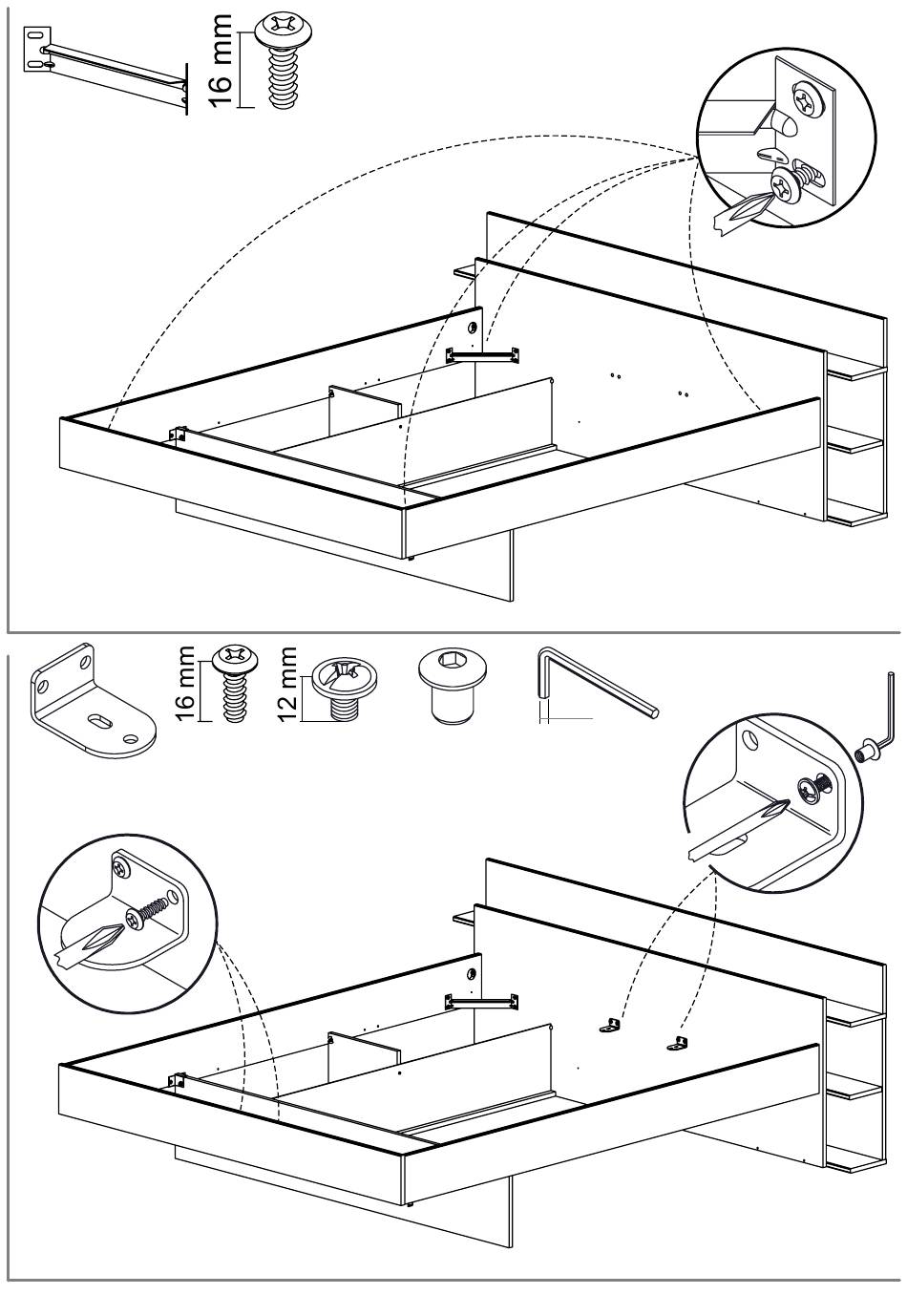 16 mm

16 mm
12 mm