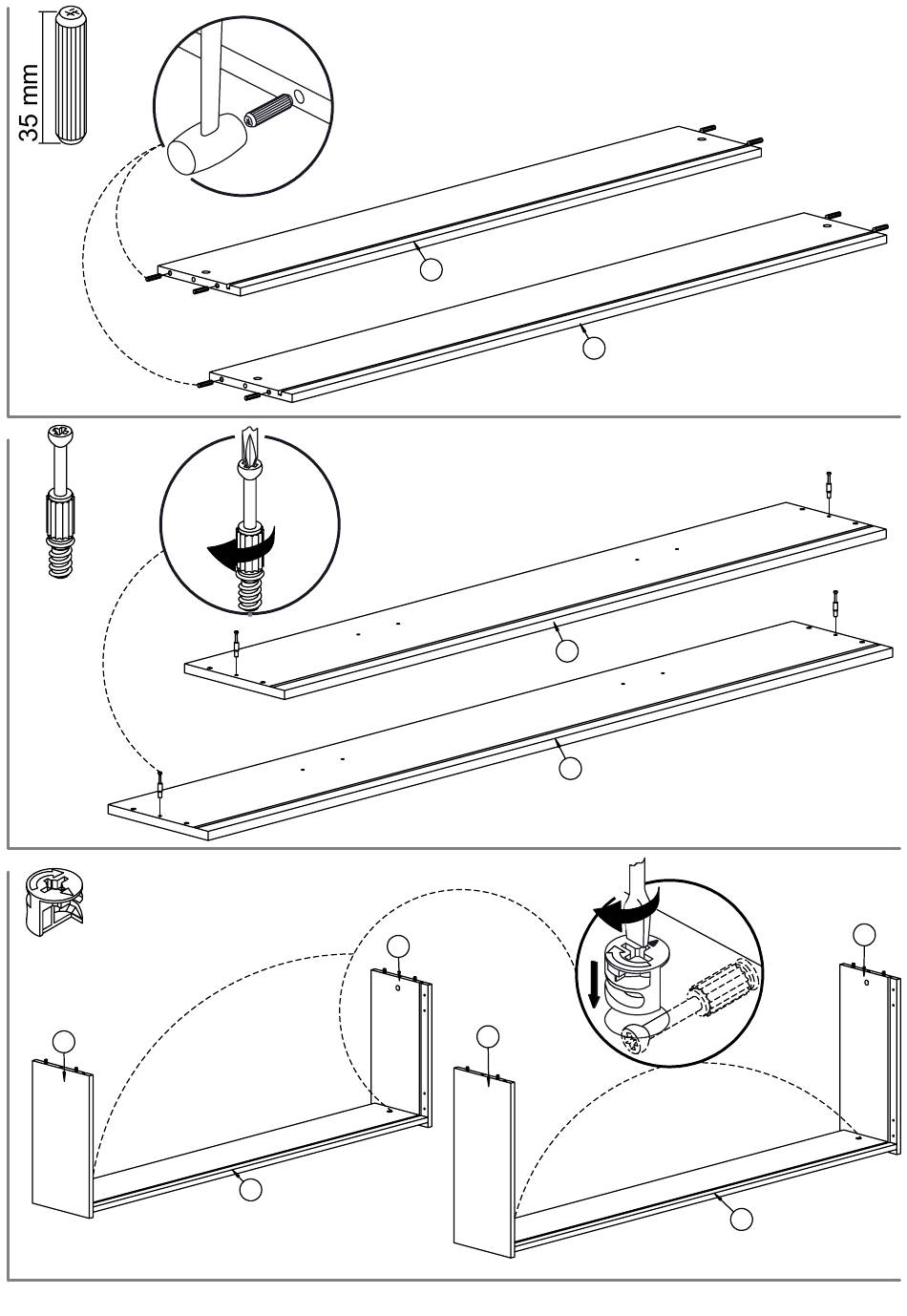 35 mm