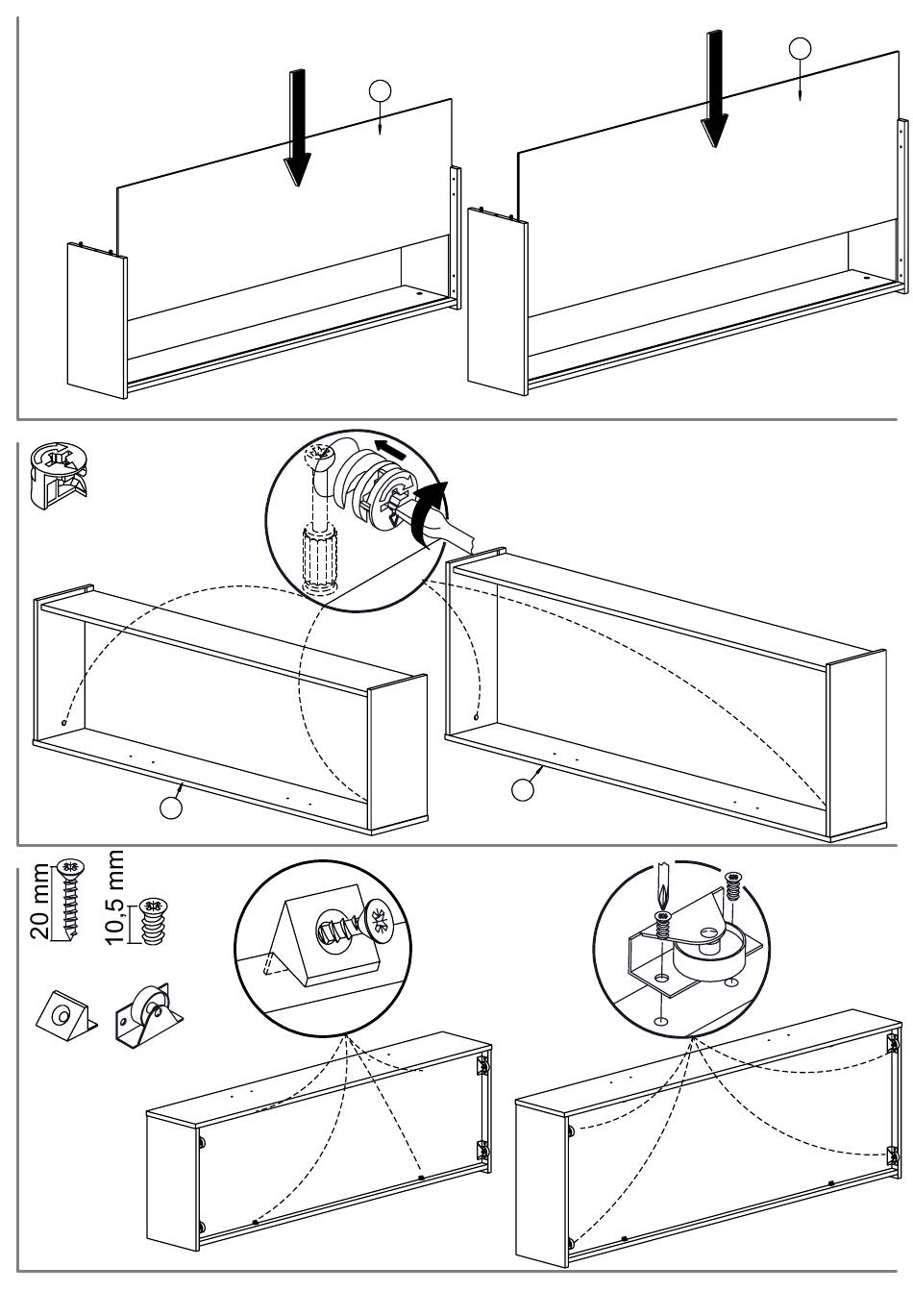 20 mm
10,5 mm