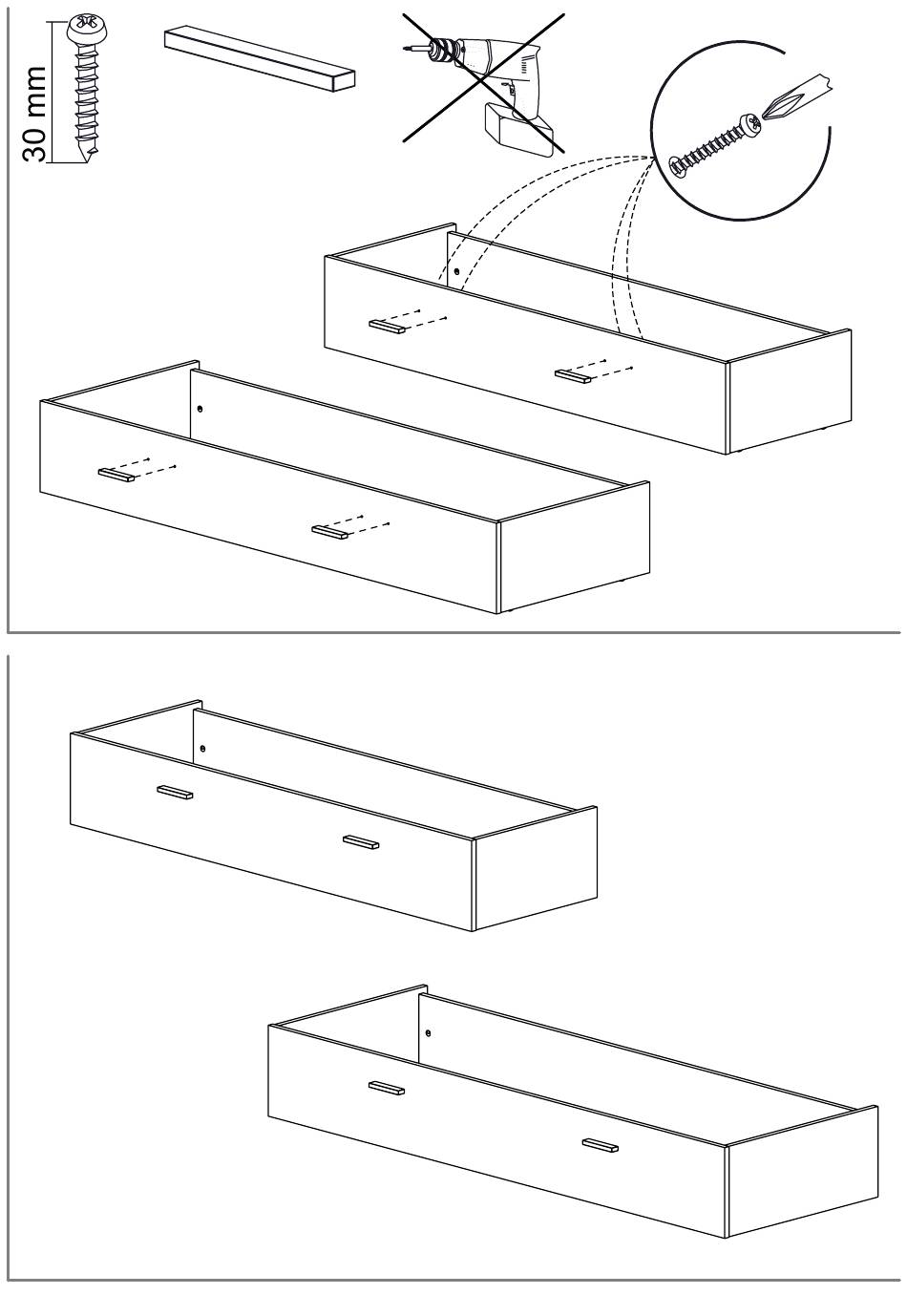 30 mm