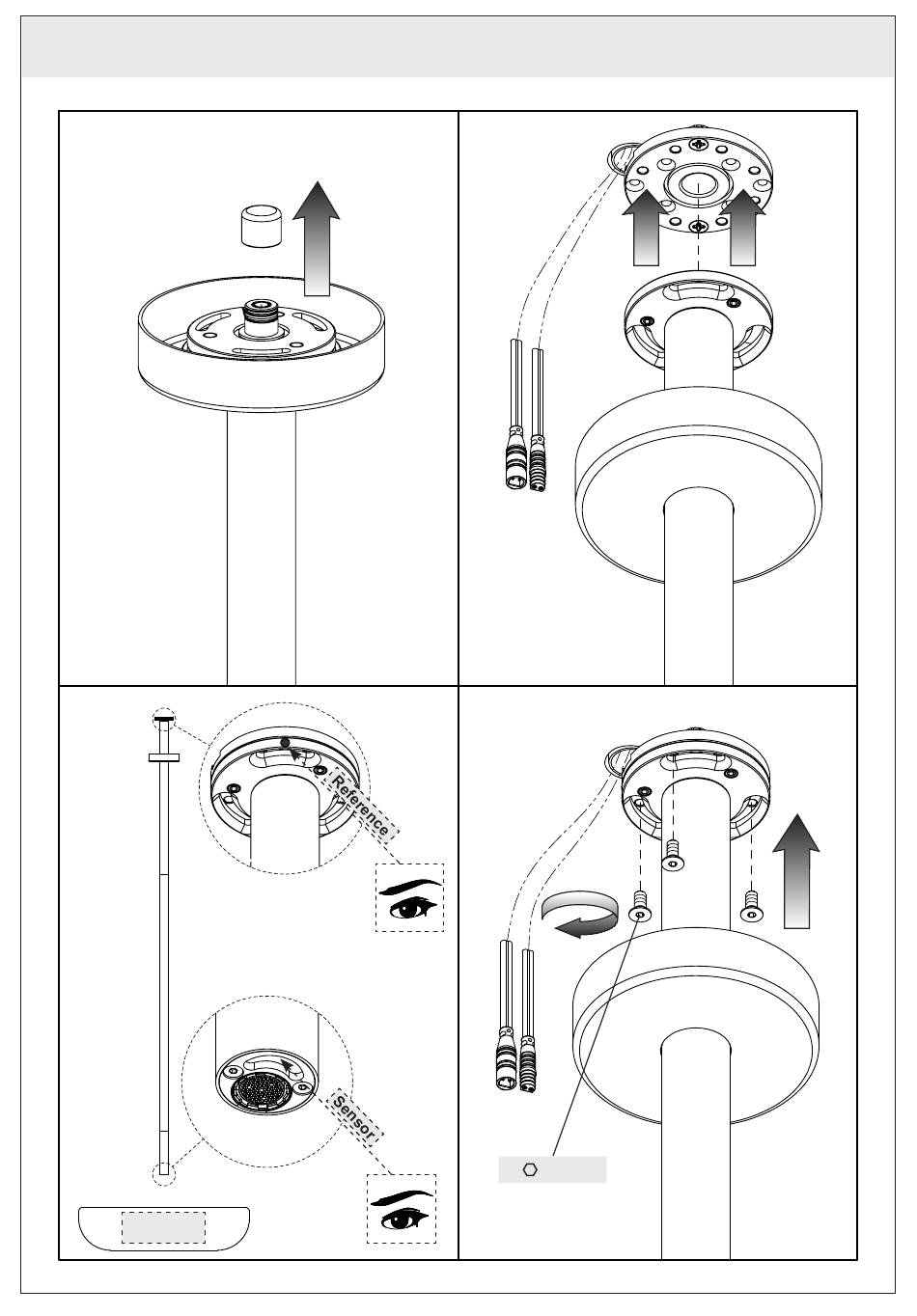 Reference

Sensor