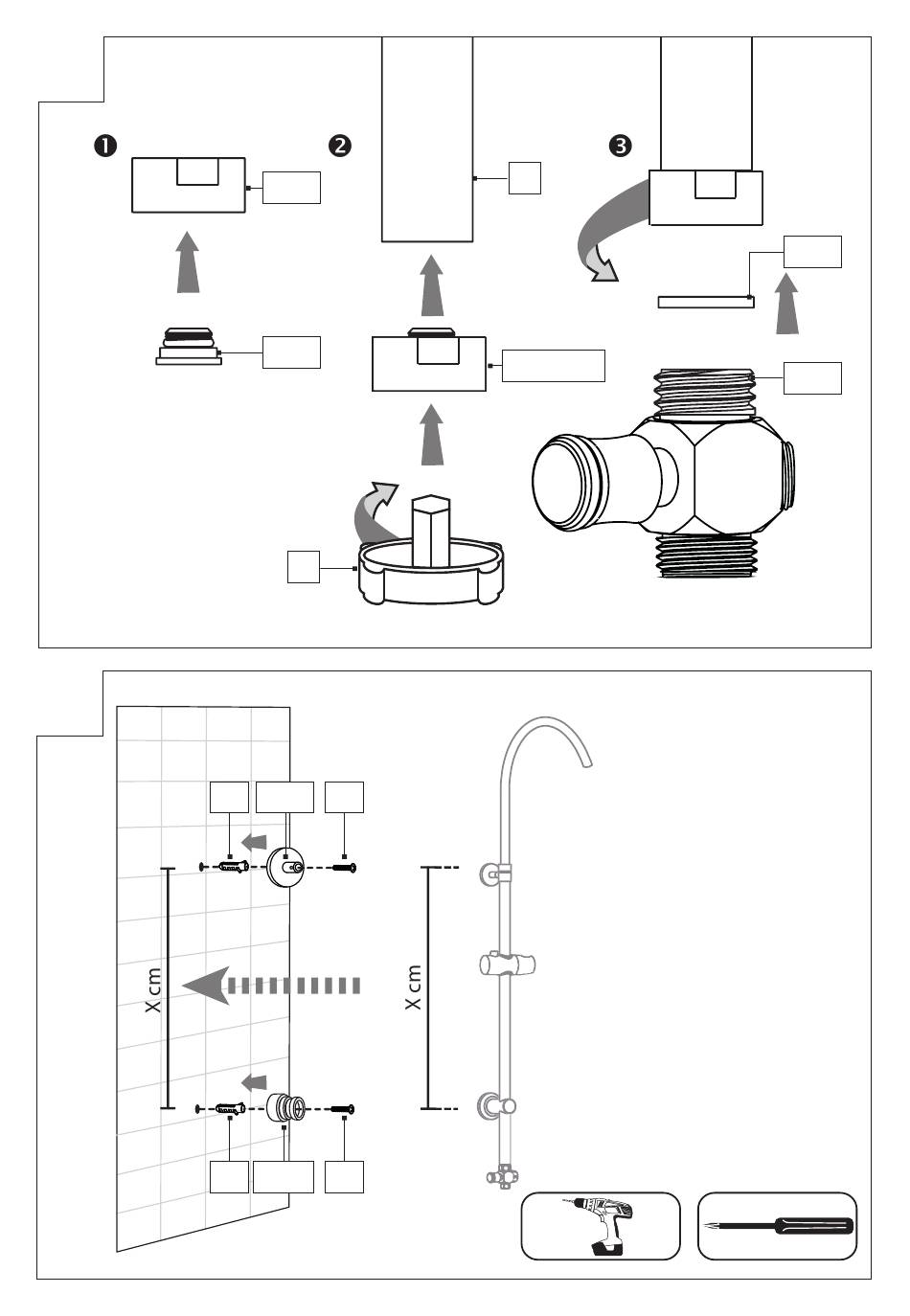 ❶

❷

❸

X cm

X cm