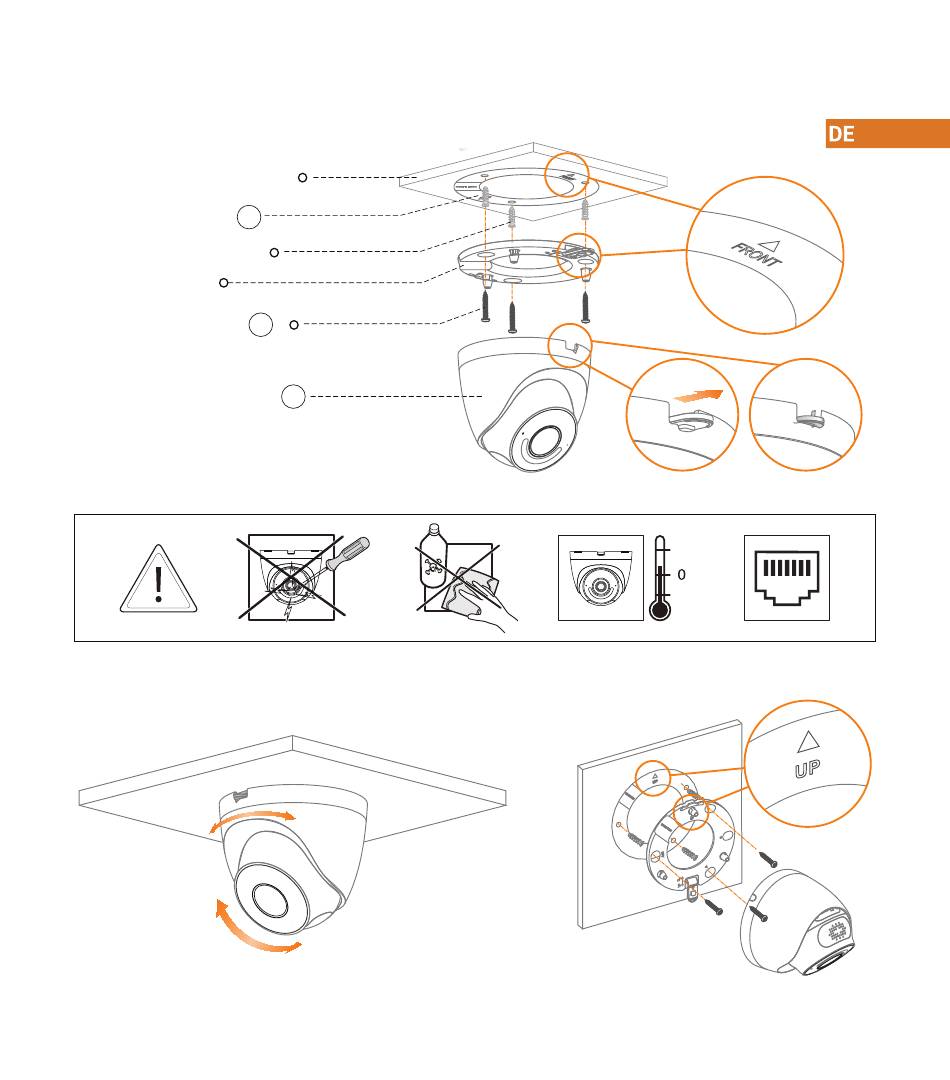 DE

FRONT

0

UP