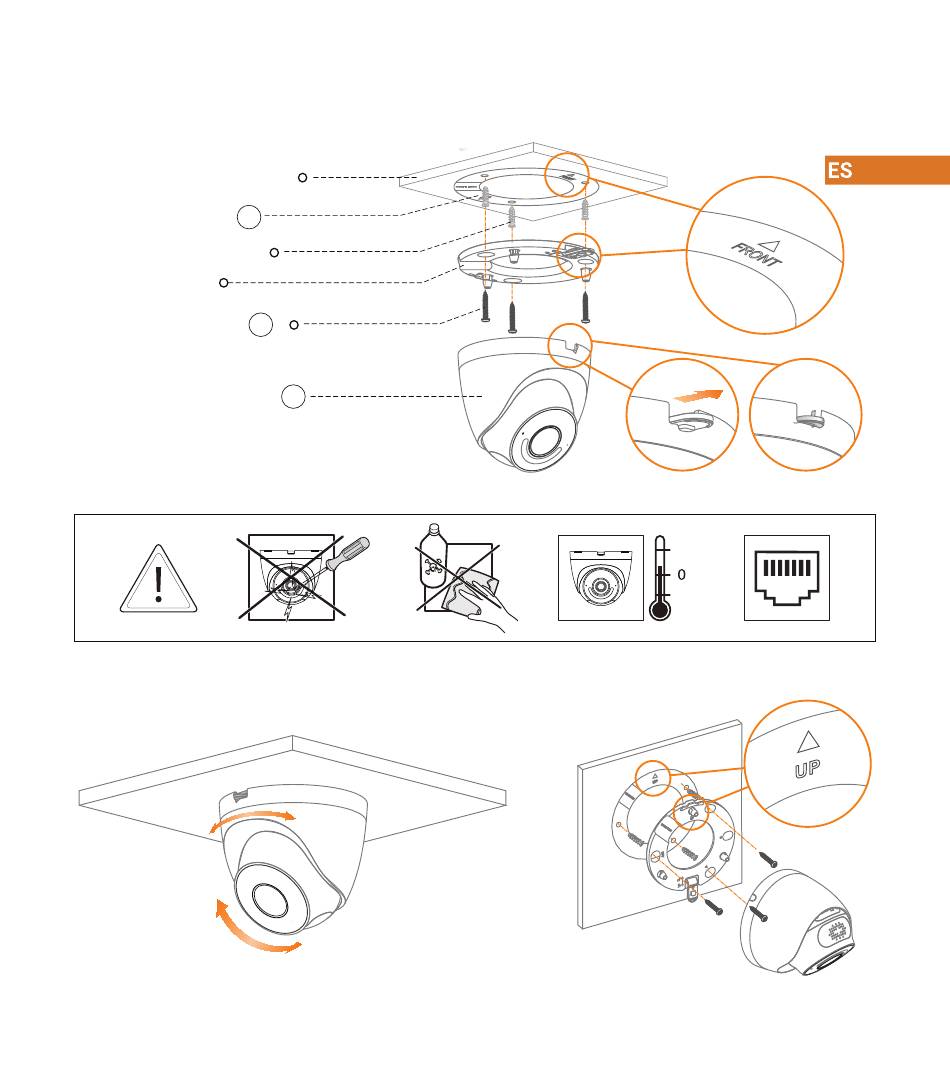 ES

FRONT

0

UP