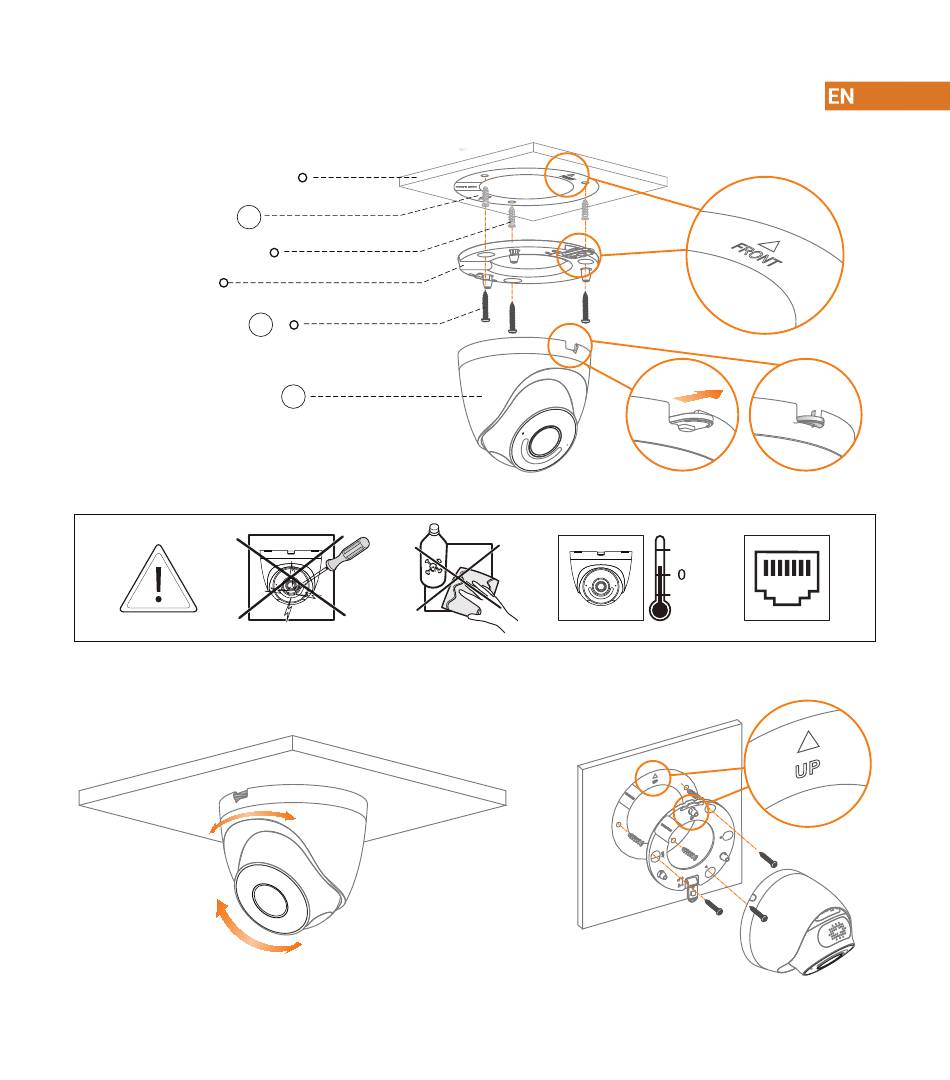 EN

FRONT

0

UP