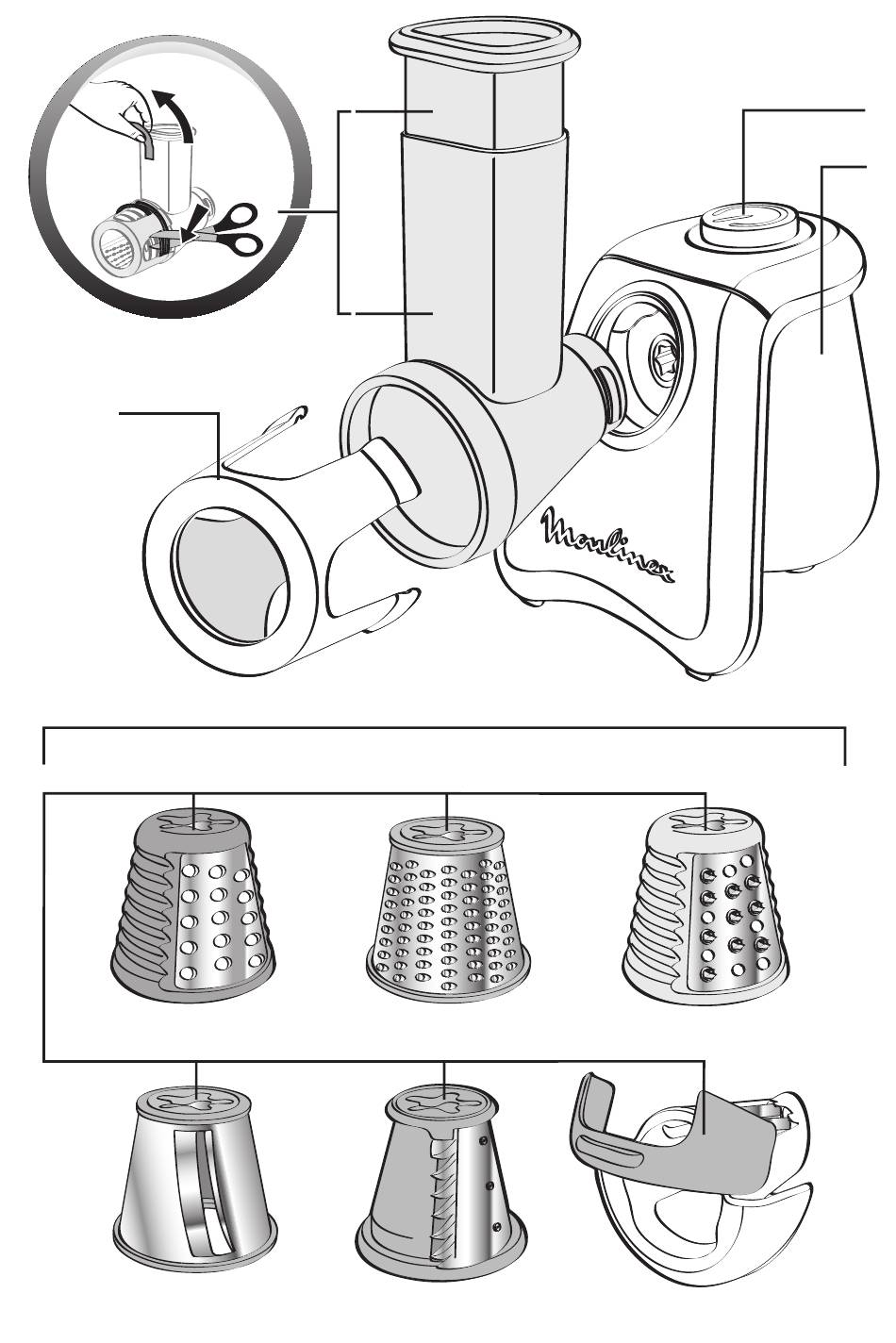 Moulinex