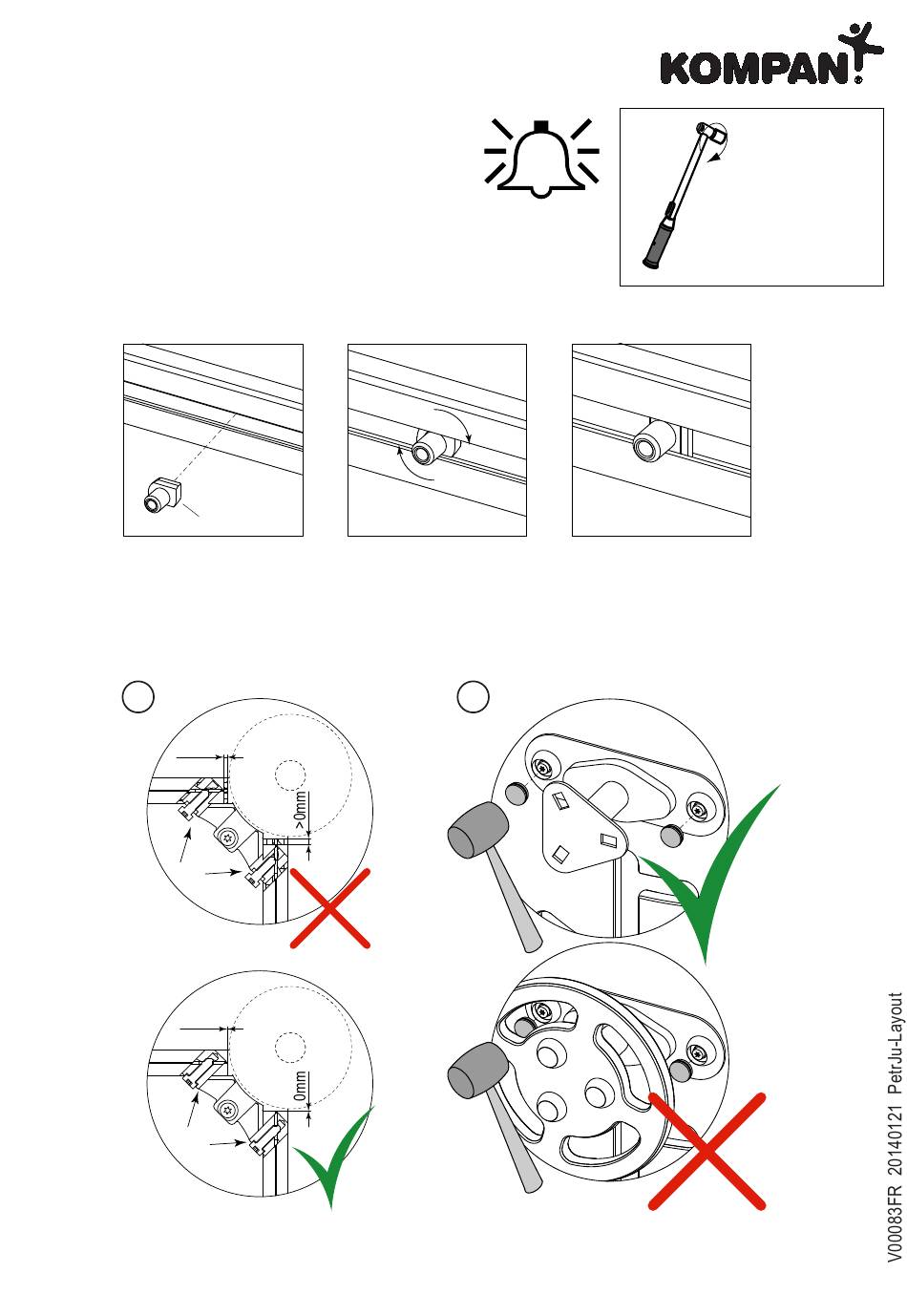 KOMPAN

>0mm

0mm

V00083FR 20140121 PetrJu-Layout