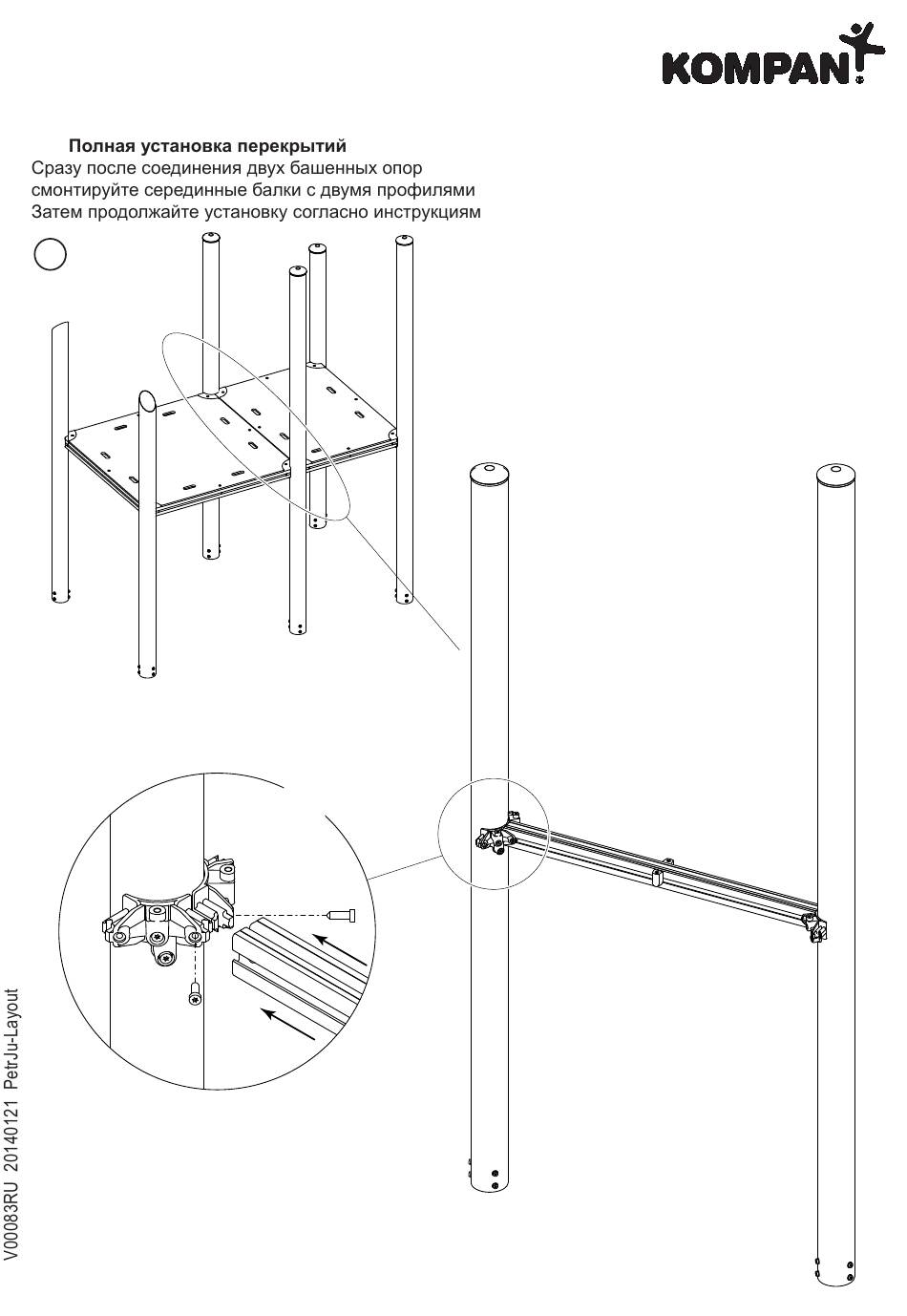 KOMPAN

Полная установка перекрытий
Сразу после соединения двух башенных опор смонтируйте серединные балки с двумя профилями
Затем продолжайте установку согласно инструкциям

V00083RU 20140121 PetrJu-Layout