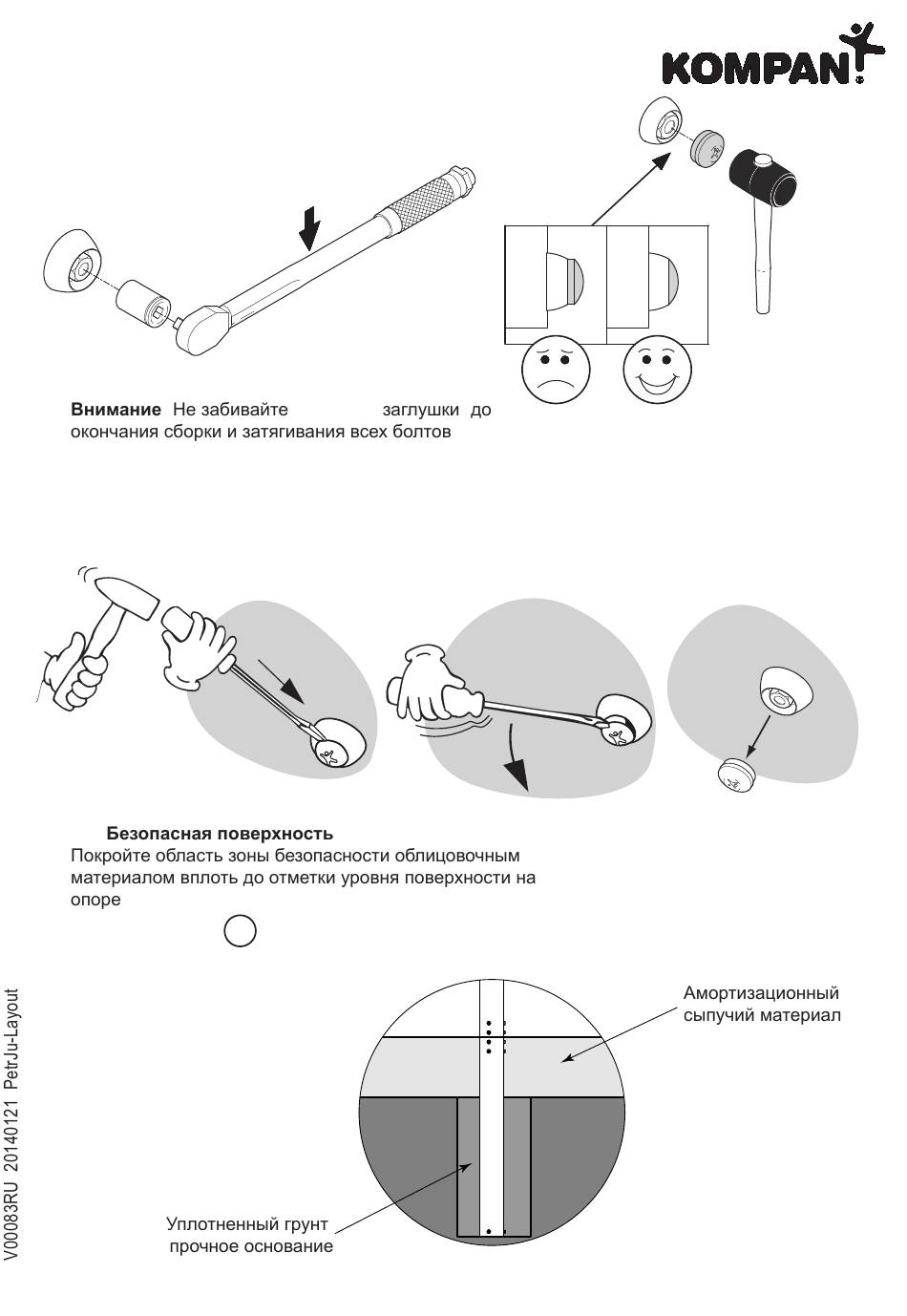 KOMPAN

**Внимание** Не забивайте заглушки до окончания сборки и затягивания всех болтов

**Безопасная поверхность**
Покройте область зоны безопасности облицовочным материалом вплоть до отметки уровня поверхности на опоре

Амортизационный сыпучий материал

Уплотненный грунт прочное основание

V00083RU 20140121 PetrJu-Layout