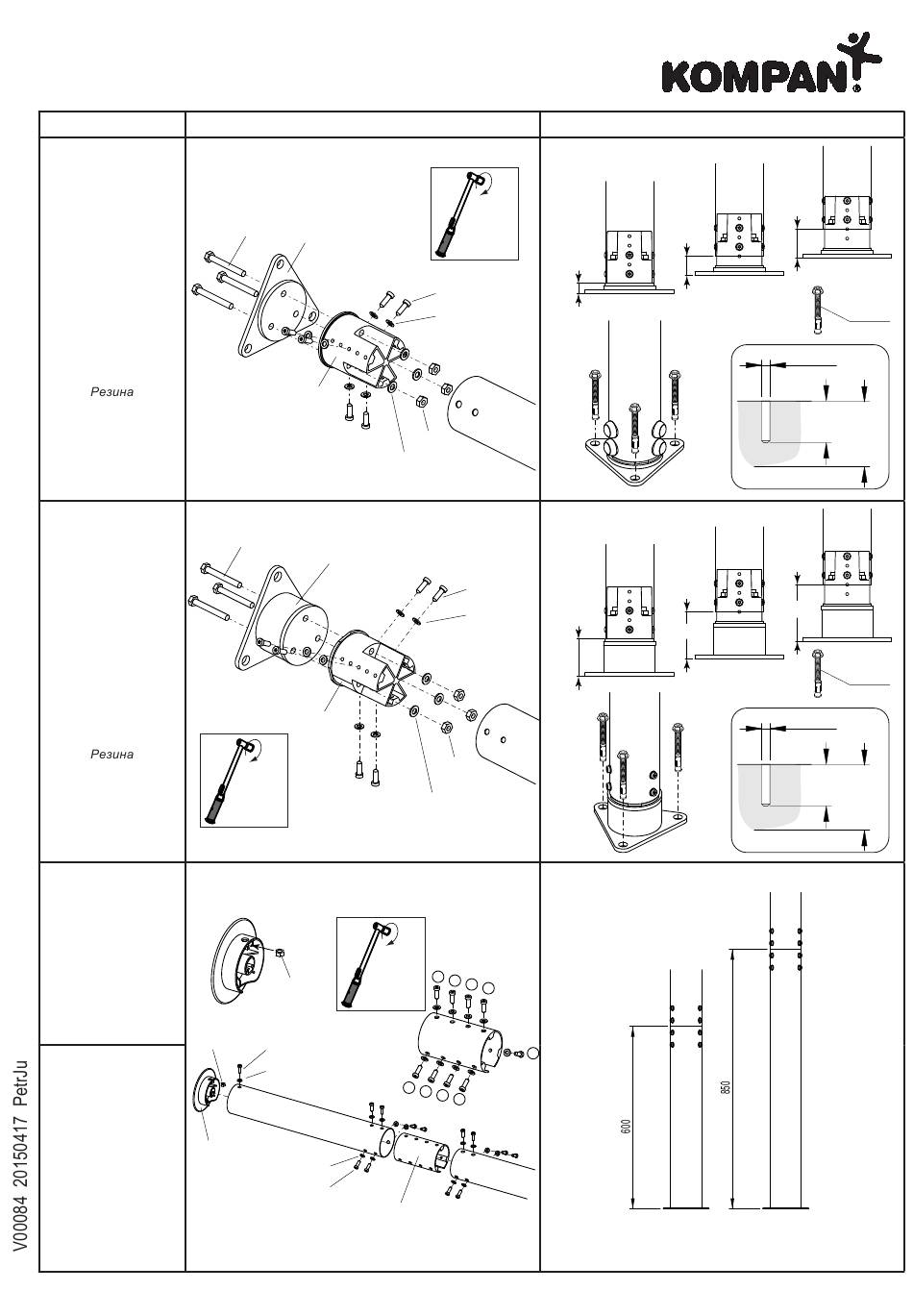 KOMPAN

Резина

Резина

600

850

V00084 20150417 PetrJu