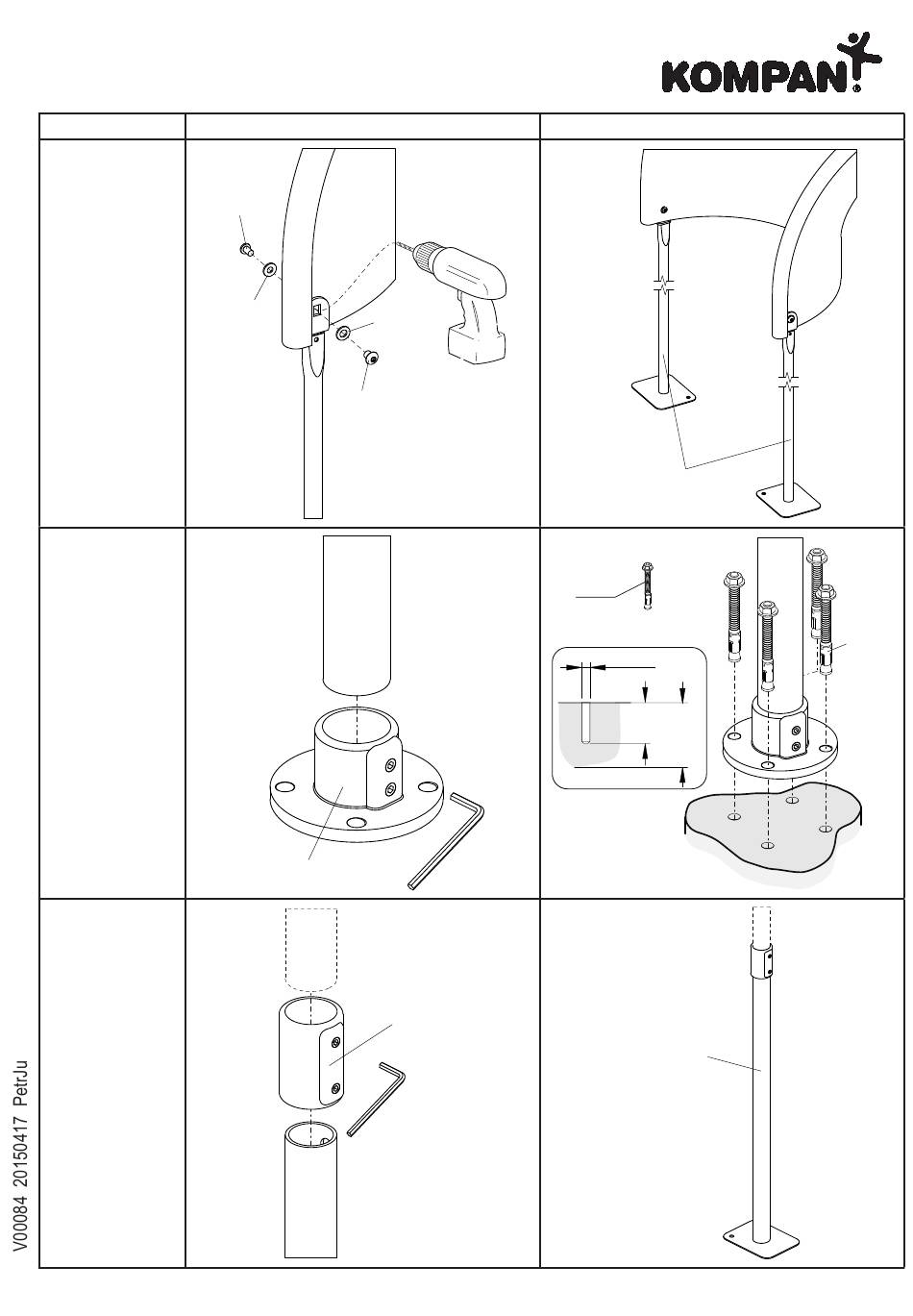 KOMPAN

V00084 20150417 PetrJu