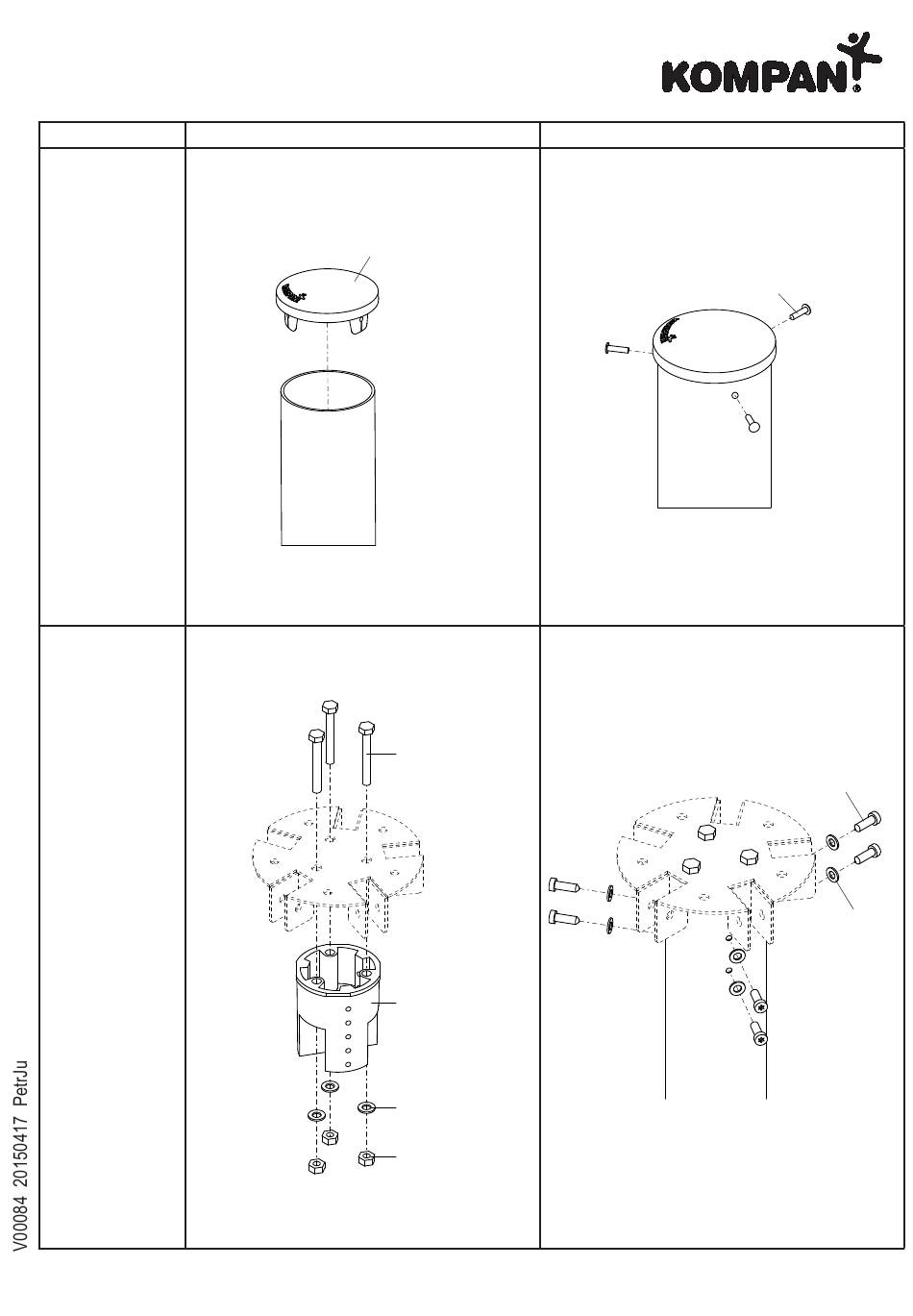 KOMPAN

V00084 20150417 PetrJu