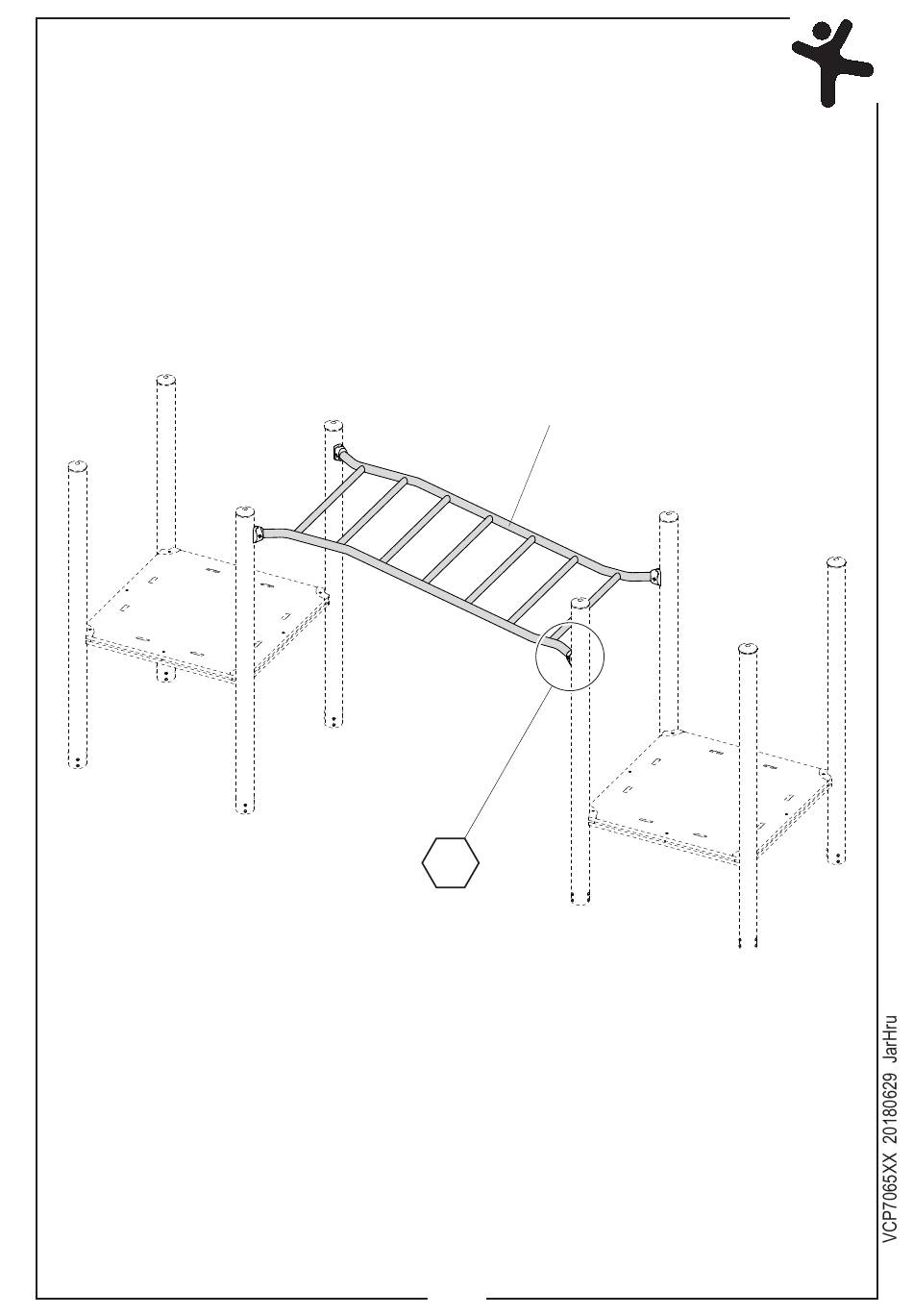 VCP7065XX 20180629 JarHru