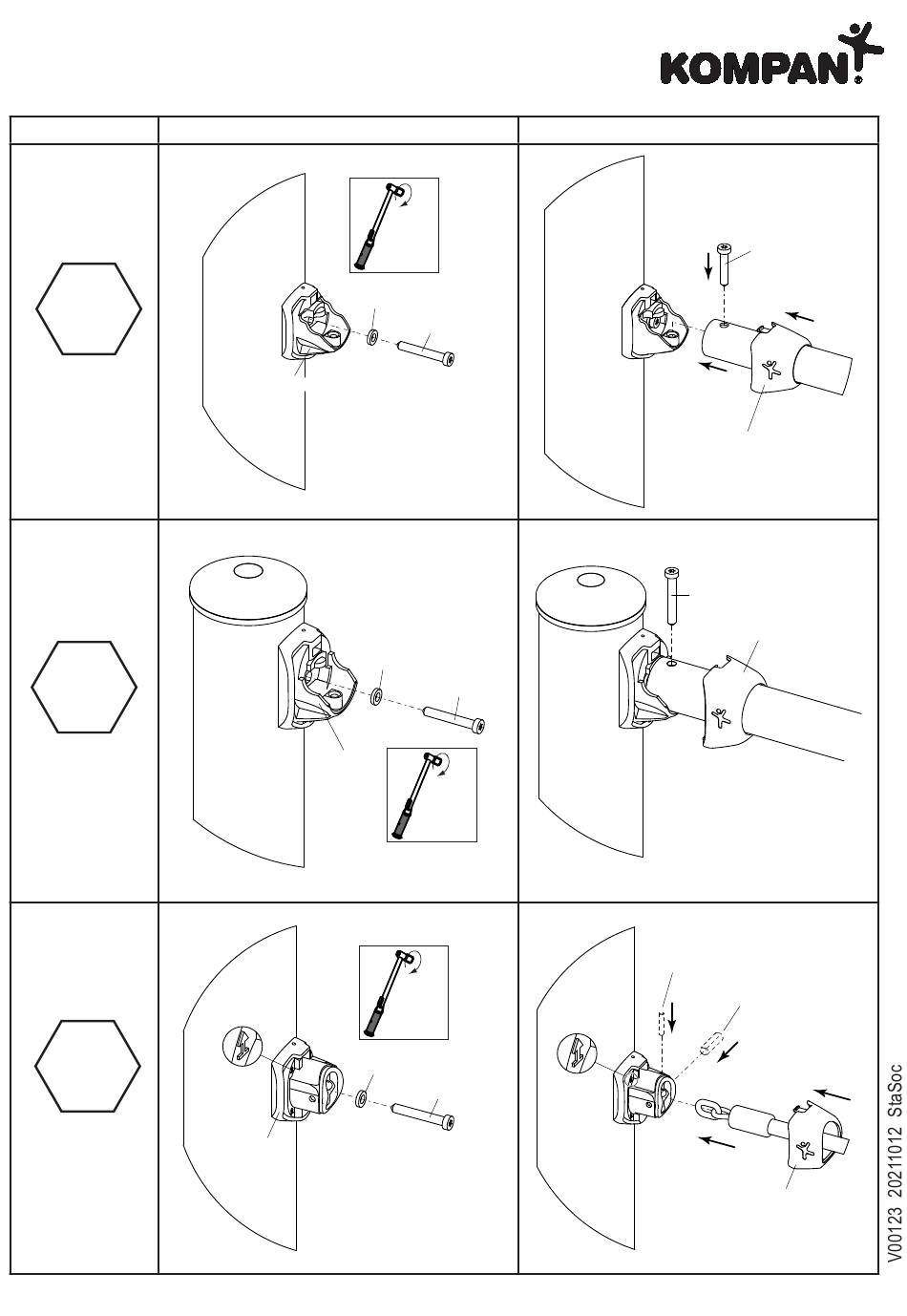 KOMPAN

V00123 20211012 StaSoc